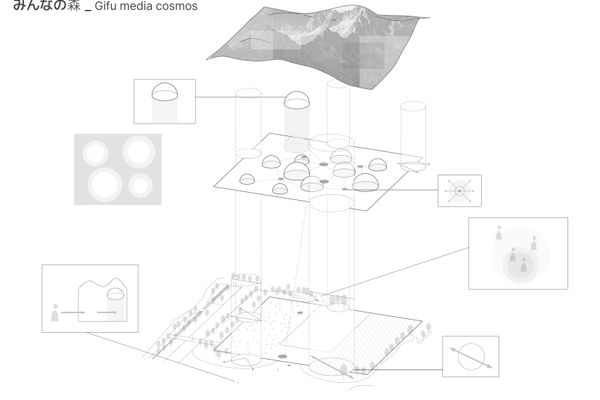 みんなの森 _ Gifu media cosmos