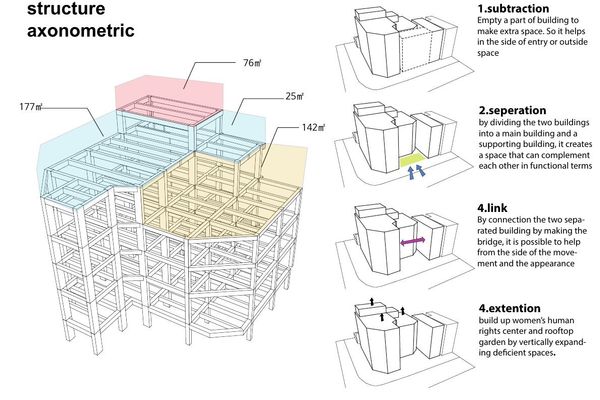 structure axonometric

76㎡

25㎡

177㎡

142㎡

1.subtraction
Empty a part of building to make extra space. So it helps in the side of entry or outside space

2.seperation
by dividing the two buildings into a main building and a supporting building, it creates a space that can complement each other in functional terms

4.link
By connection the two separated building by making the bridge, it is possible to help from the side of the movement and the appearance

4.extention
build up women's human rights center and rooftop garden by vertically expanding deficient spaces.