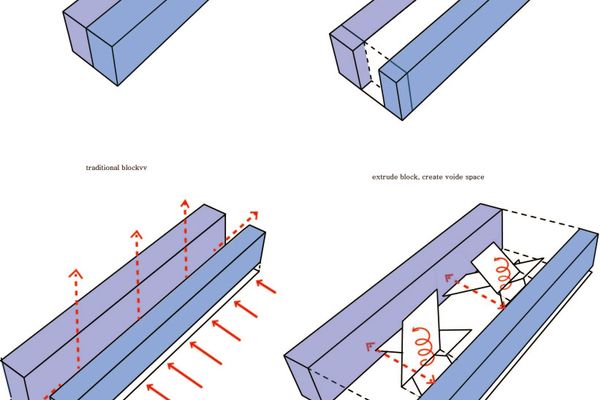 traditional blockvv

extrude block, create voide space