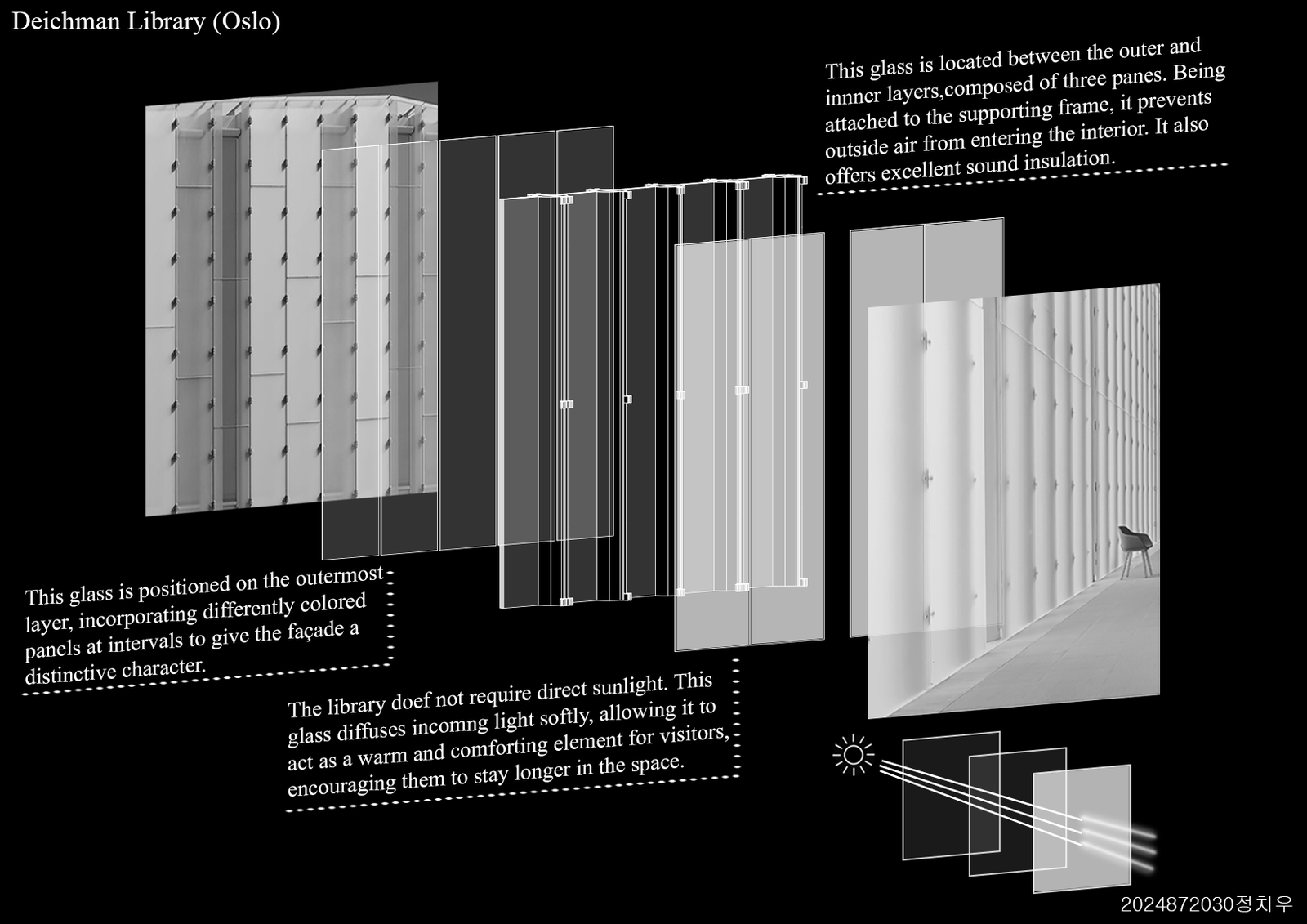 Deichman Library (Oslo)

This glass is located between the outer and innner layers,composed of three panes. Being attached to the supporting frame, it prevents outside air from entering the interior. It also offers excellent sound insulation.

This glass is positioned on the outermost layer, incorporating differently colored panels at intervals to give the façade a distinctive character.

The library doef not require direct sunlight. This glass diffuses incomng light softly, allowing it to act as a warm and comforting element for visitors, encouraging them to stay longer in the space.

2024872030정치우