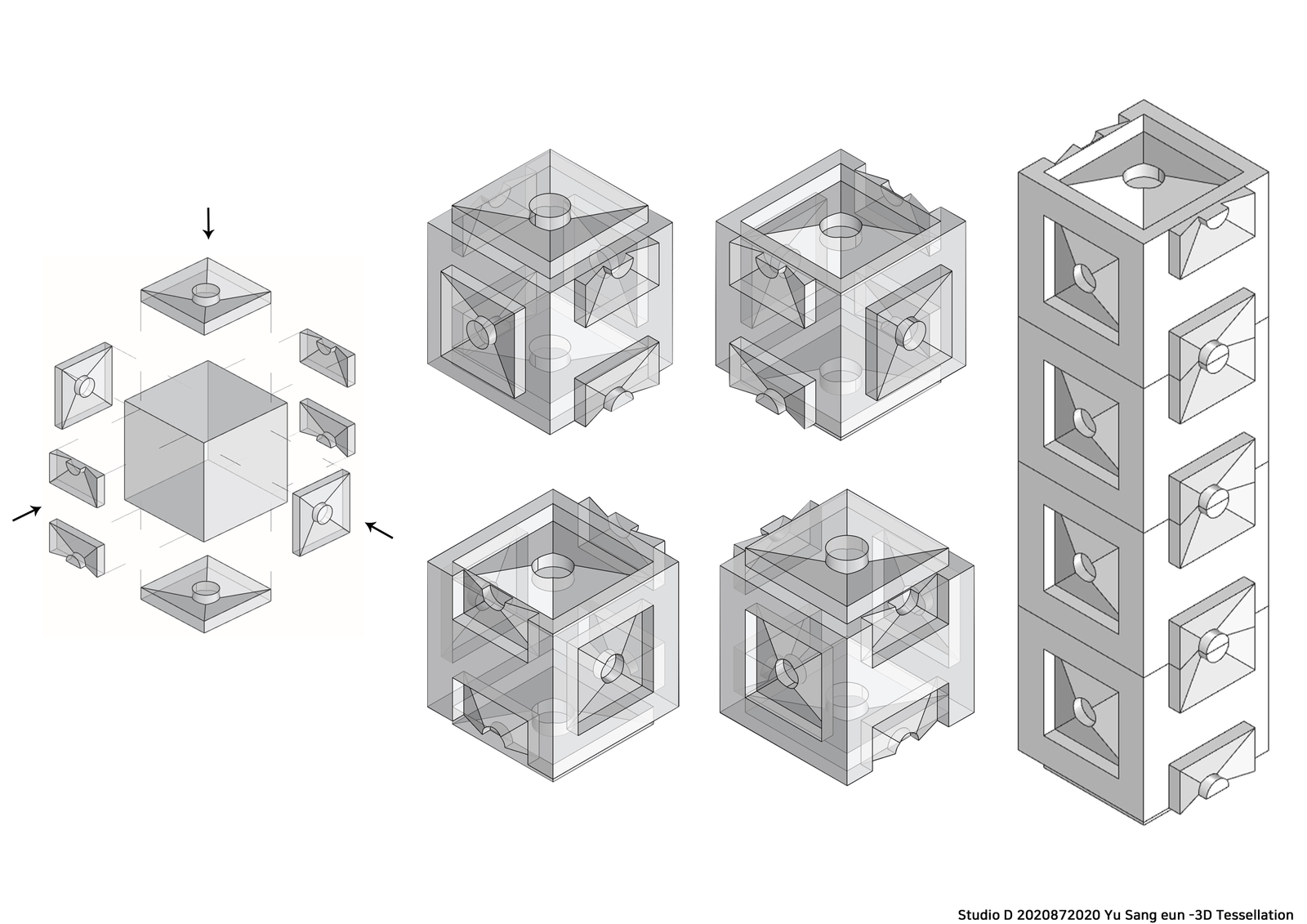 Studio D 2020872020 Yu Sang eun -3D Tessellation