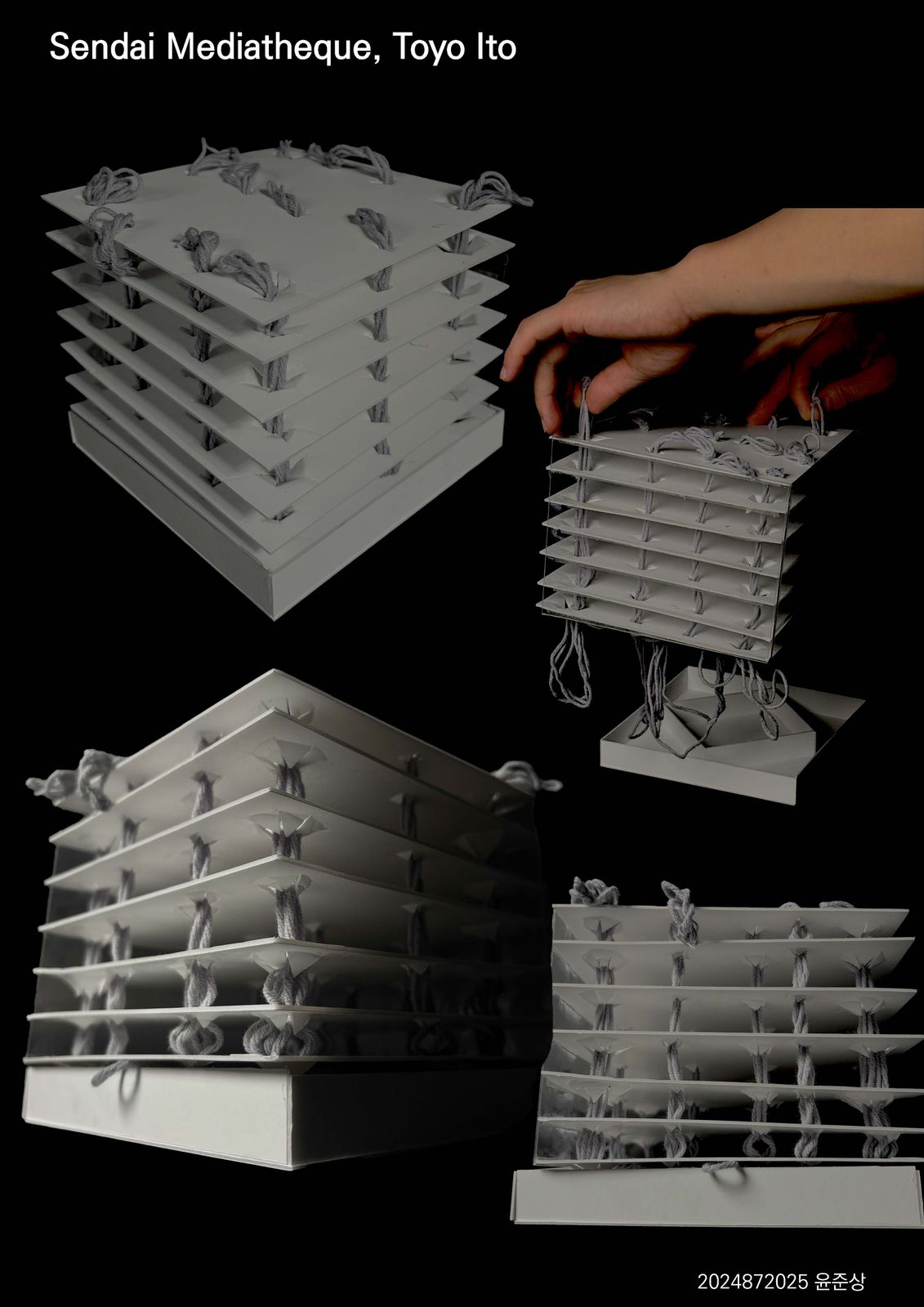 Sendai Mediatheque, Toyo Ito

2024872025 윤준상