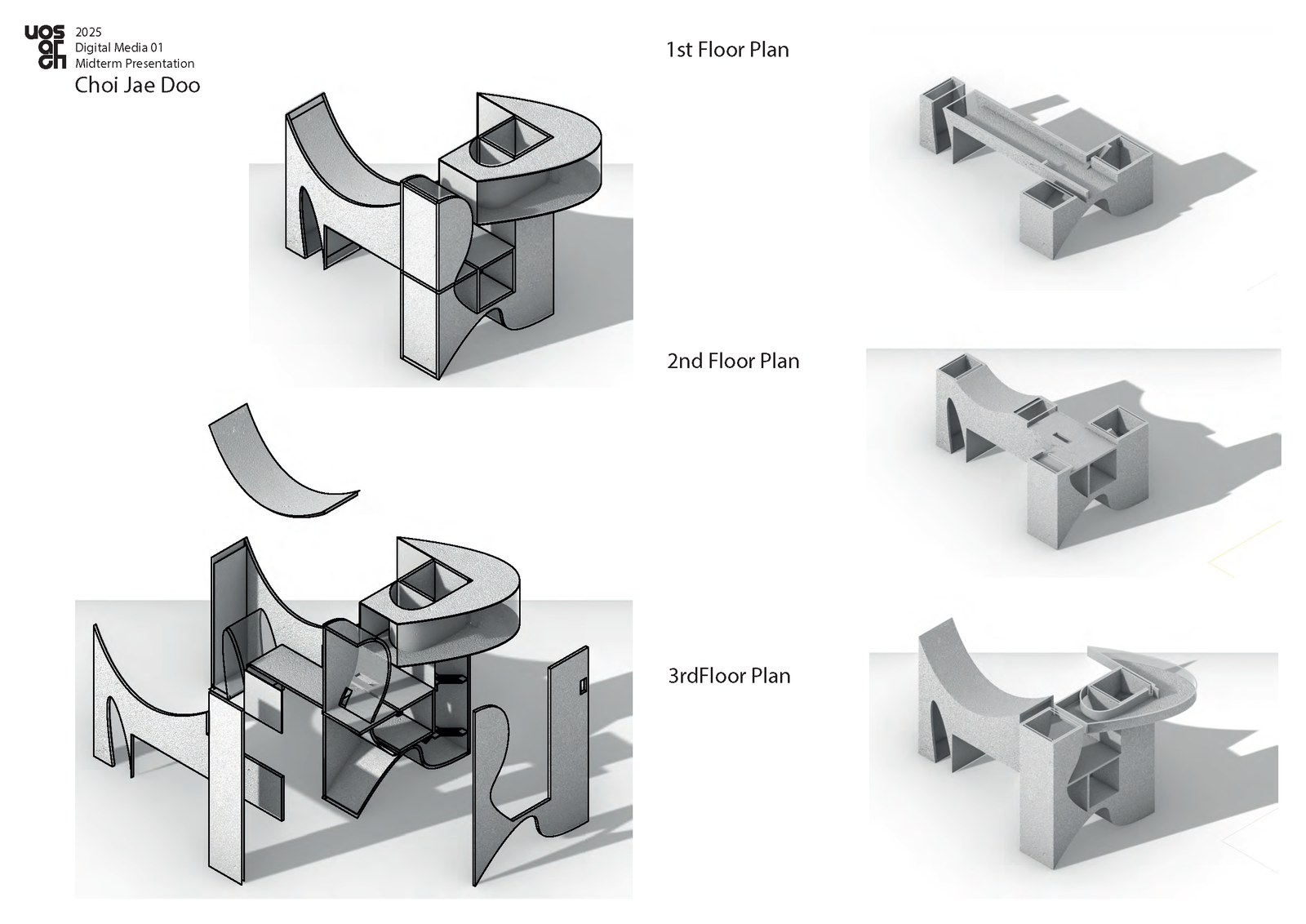 uos arch
2025
Digital Media 01
Midterm Presentation
Choi Jae Doo

1st Floor Plan

2nd Floor Plan

3rdFloor Plan