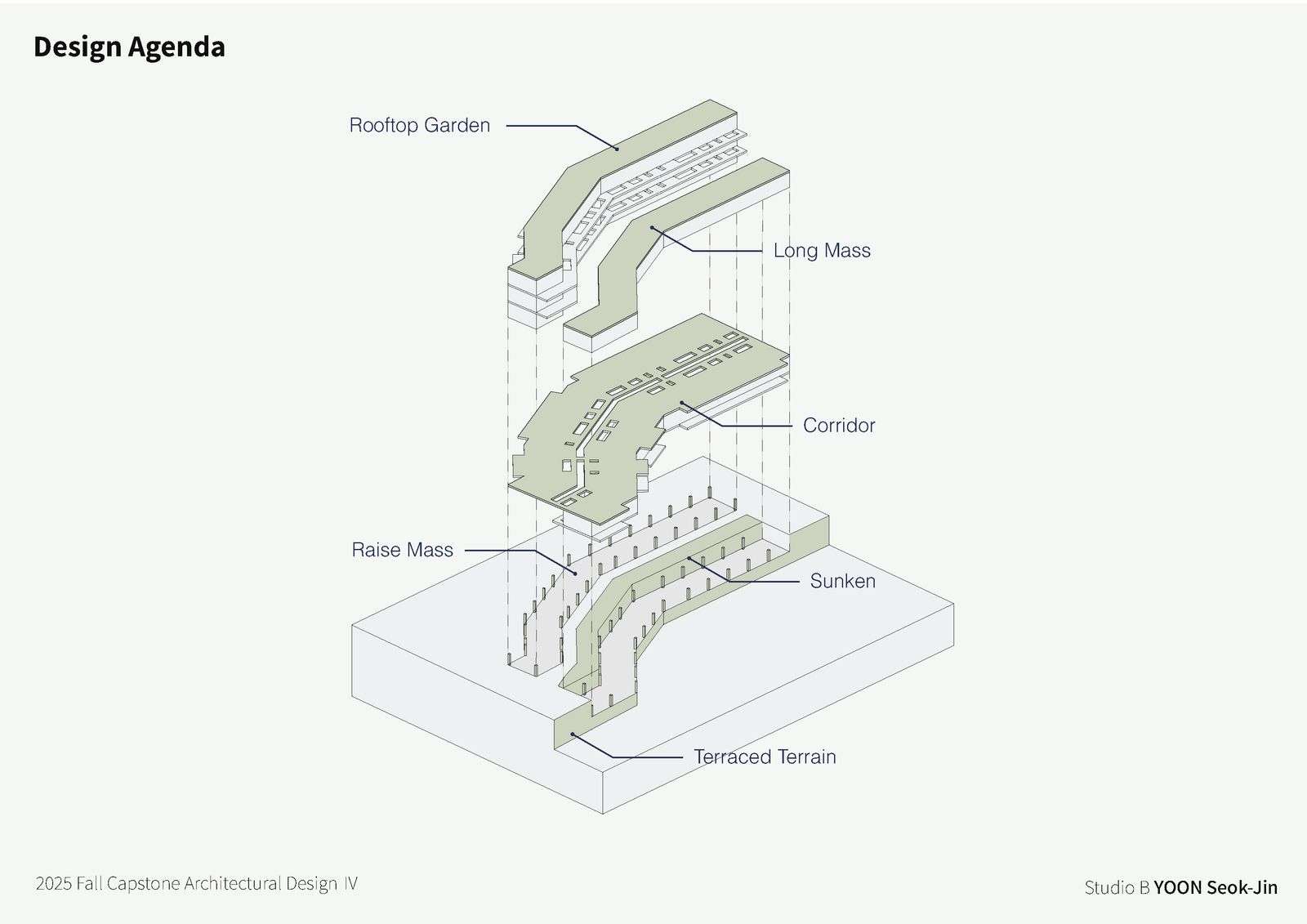 Design Agenda

Rooftop Garden

Long Mass

Corridor

Raise Mass

Sunken

Terraced Terrain

2025 Fall Capstone Architectural Design IV

Studio B YOON Seok-Jin