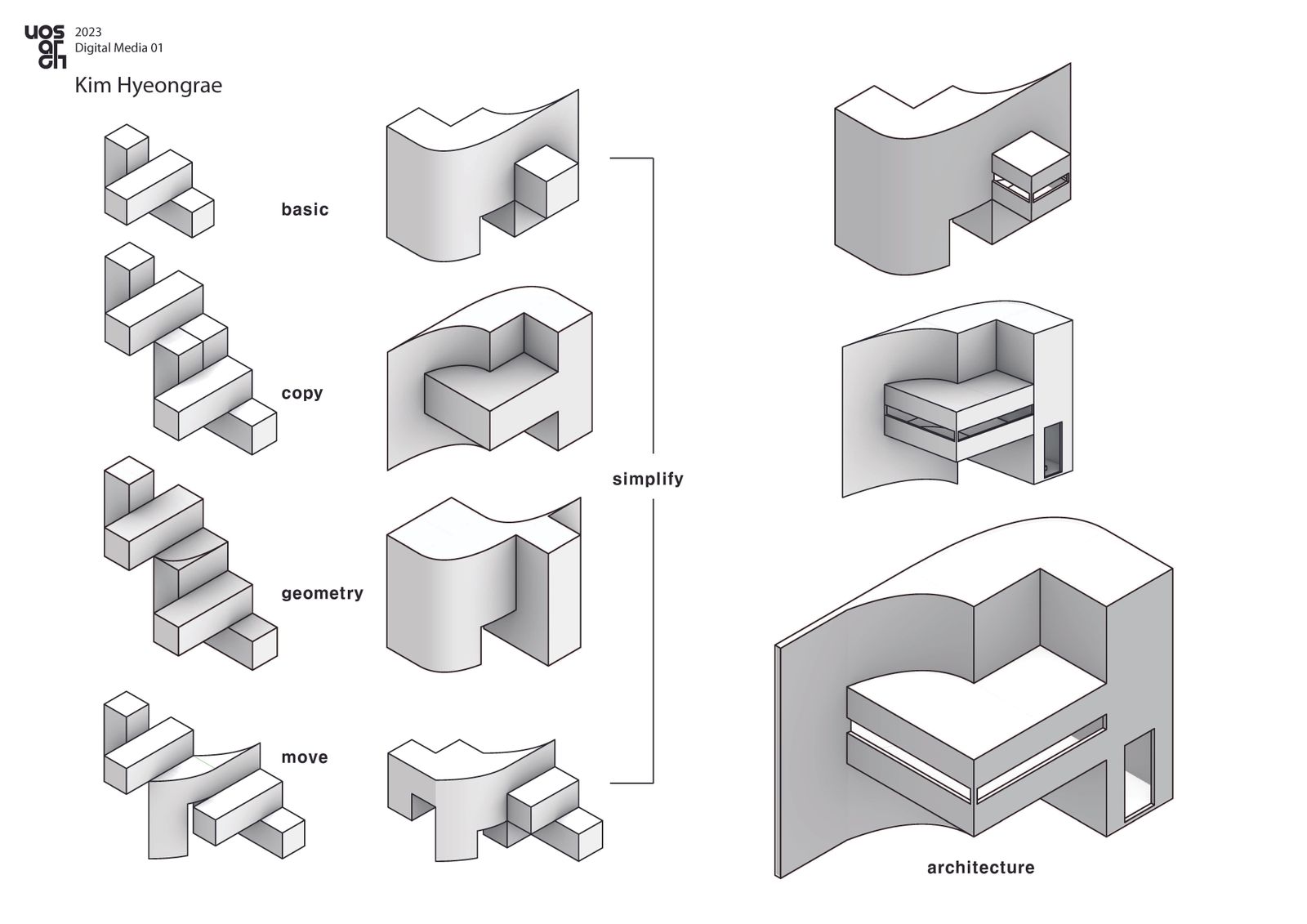 uos arch
2023
Digital Media 01
Kim Hyeongrae

basic

copy

geometry

move

simplify

architecture