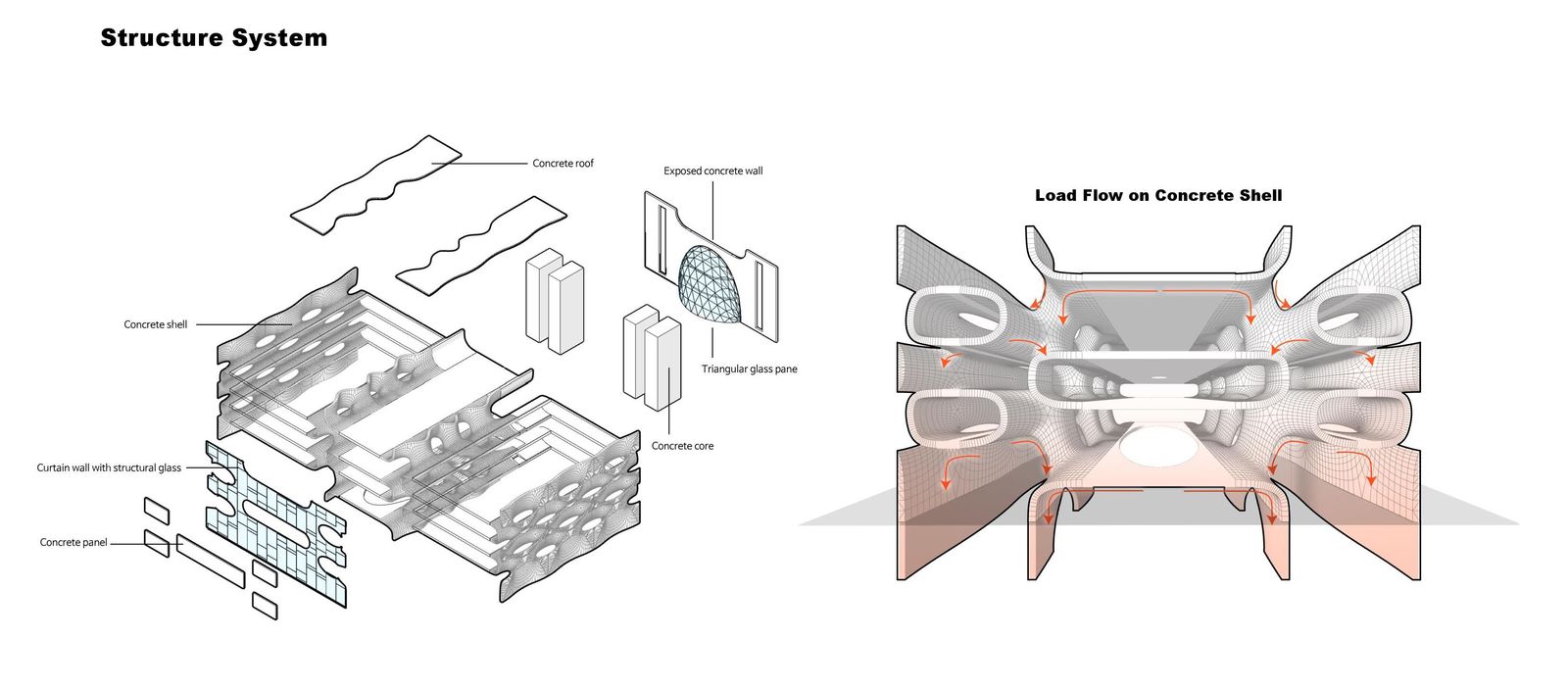 Structure System

Concrete roof

Exposed concrete wall

Concrete shell

Triangular glass pane

Concrete core

Curtain wall with structural glass

Concrete panel

Load Flow on Concrete Shell