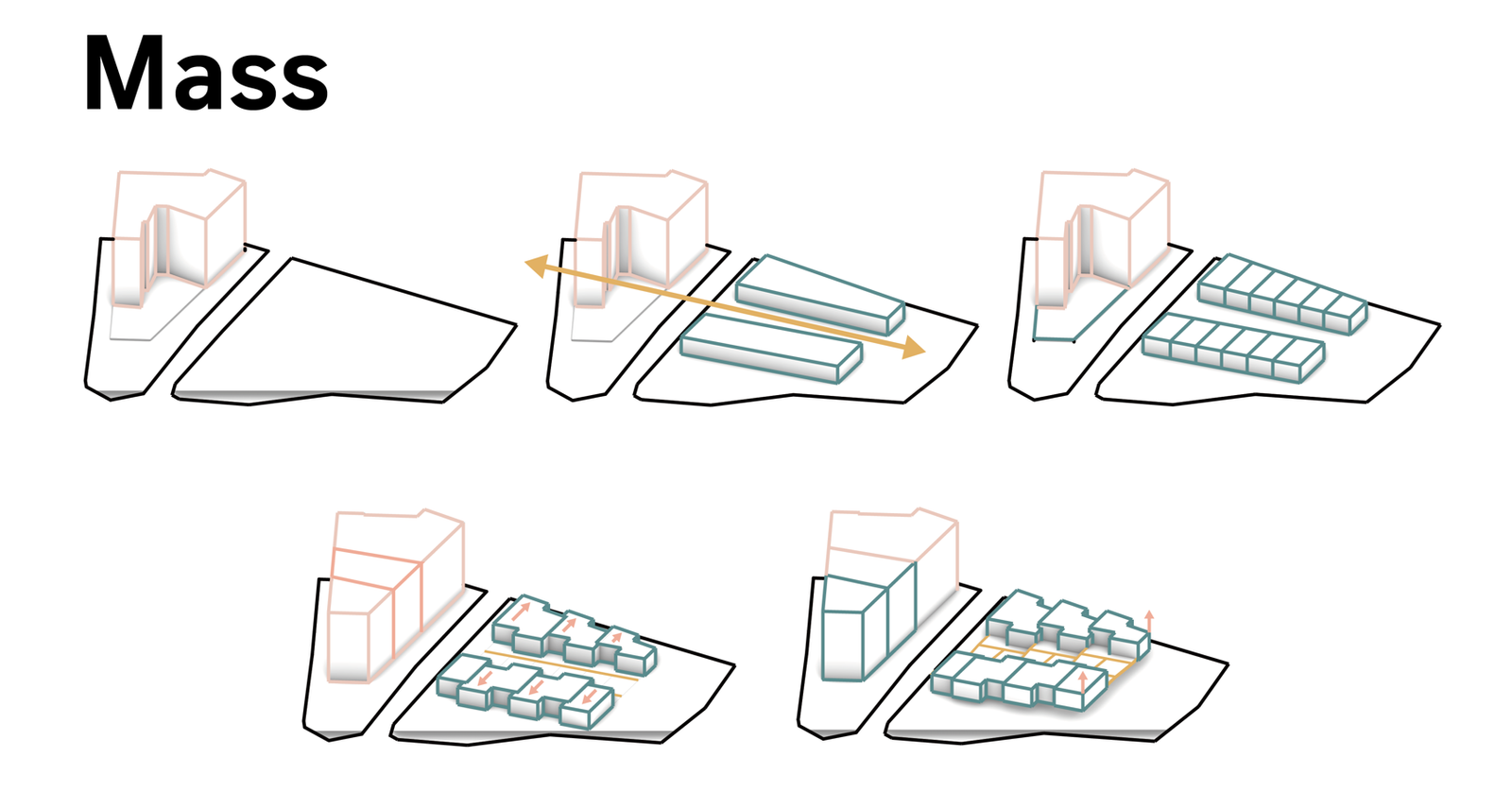 Mass