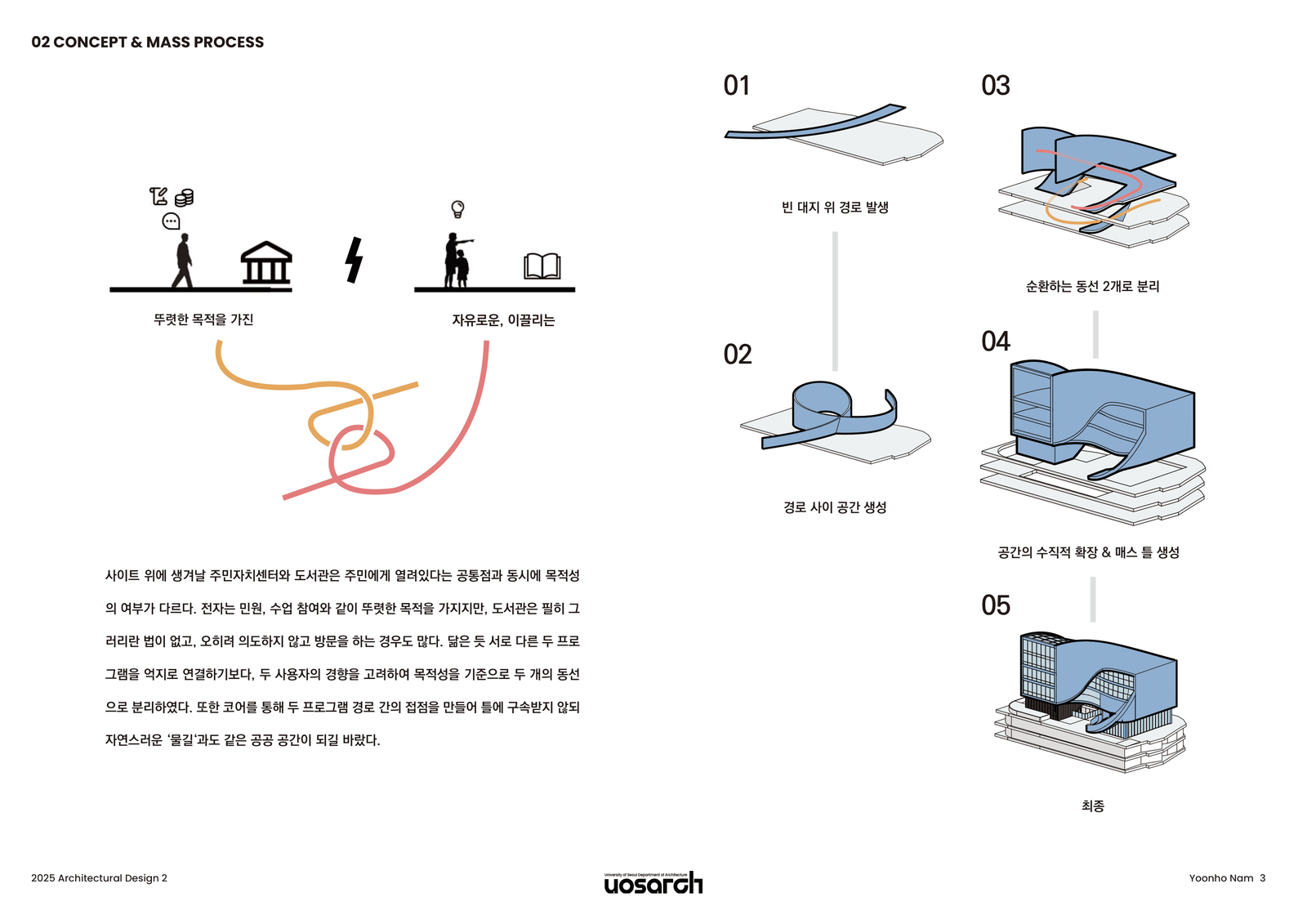 02 CONCEPT & MASS PROCESS

뚜렷한 목적을 가진

자유로운, 이끌리는

사이트 위에 생겨날 주민자치센터와 도서관은 주민에게 열려있다는 공통점과 동시에 목적성의 여부가 다르다. 전자는 민원, 수업 참여와 같이 뚜렷한 목적을 가지지만, 도서관은 필히 그러리란 법이 없고, 오히려 의도하지 않고 방문을 하는 경우도 많다. 닮은 듯 서로 다른 두 프로그램을 억지로 연결하기보다, 두 사용자의 경향을 고려하여 목적성을 기준으로 두 개의 동선으로 분리하였다. 또한 코어를 통해 두 프로그램 경로 간의 접점을 만들어 틀에 구속받지 않되 자연스러운 '물길'과도 같은 공공 공간이 되길 바랐다.

01

빈 대지 위 경로 발생

02

경로 사이 공간 생성

03

순환하는 동선 2개로 분리

04

공간의 수직적 확장 & 매스 틀 생성

05

최종

2025 Architectural Design 2

University of Seoul Department of Architecture
uosarch

Yoonho Nam 3