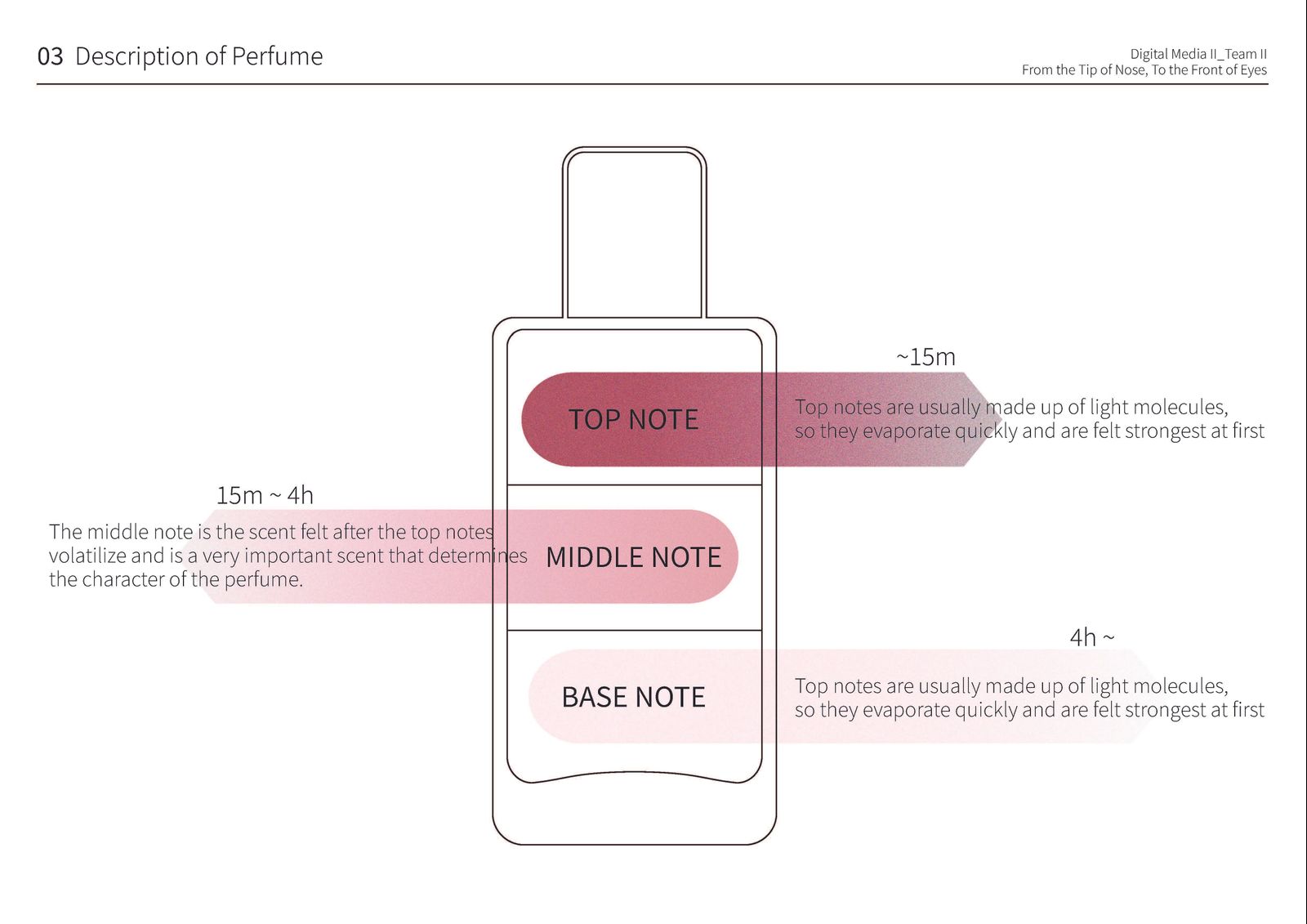 03 Description of Perfume

Digital Media II_Team II
From the Tip of Nose, To the Front of Eyes

~15m

TOP NOTE

Top notes are usually made up of light molecules, so they evaporate quickly and are felt strongest at first

15m ~ 4h

The middle note is the scent felt after the top notes volatilize and is a very important scent that determines the character of the perfume.

MIDDLE NOTE

4h ~

BASE NOTE

Top notes are usually made up of light molecules, so they evaporate quickly and are felt strongest at first