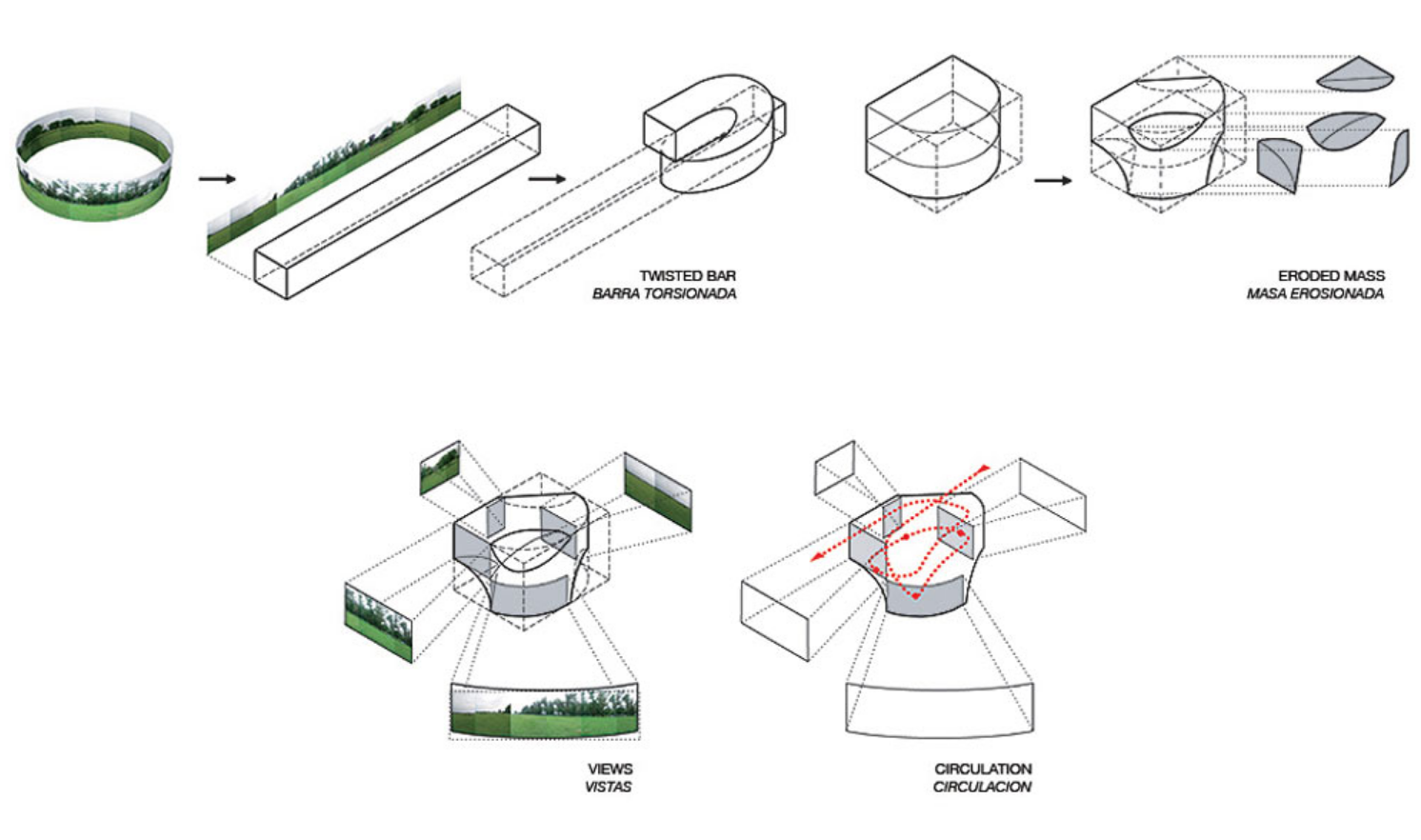 TWISTED BAR
BARRA TORSIONADA

ERODED MASS
MASA EROSIONADA

VIEWS
VISTAS

CIRCULATION
CIRCULACION