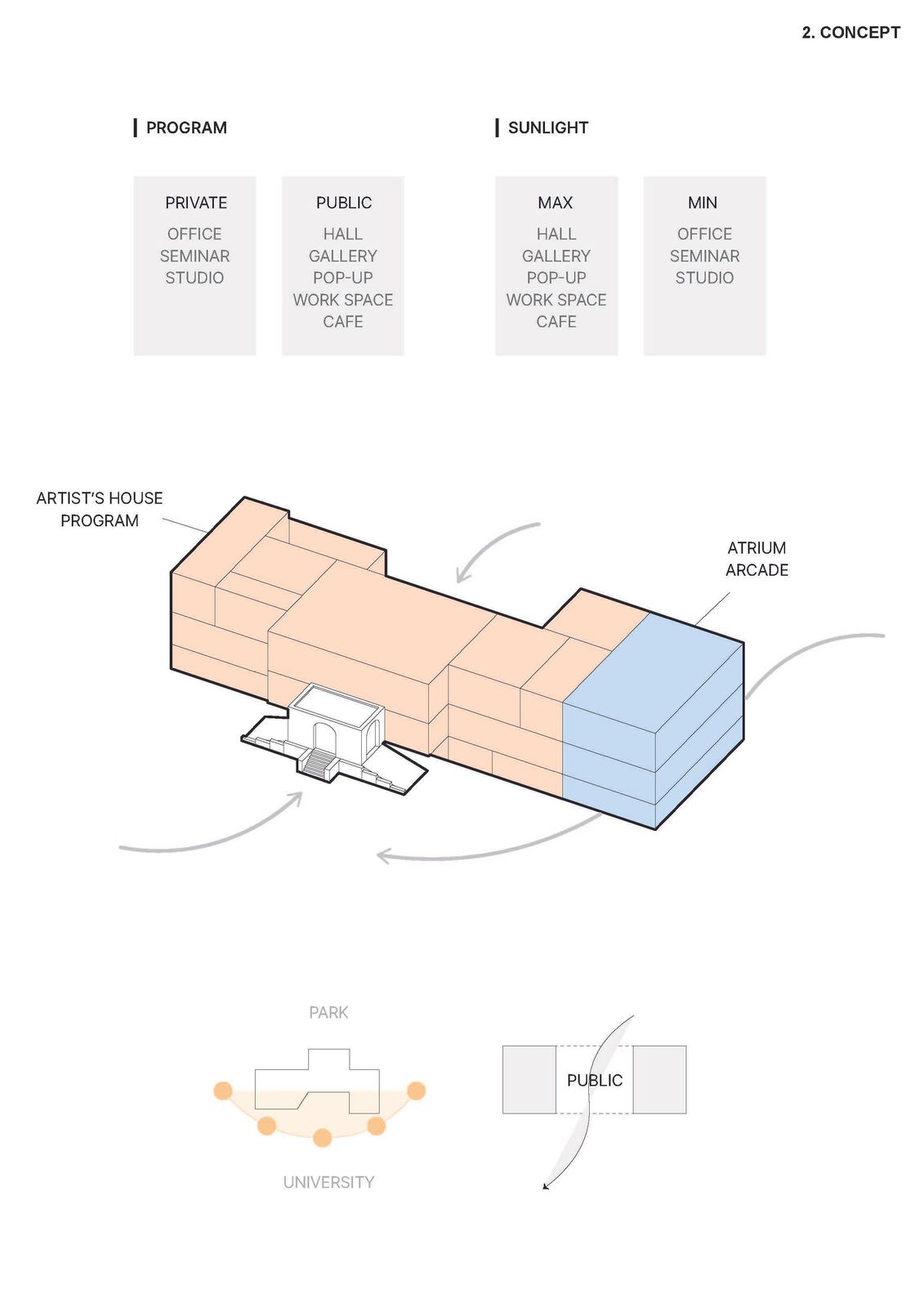 2. CONCEPT

PROGRAM

PRIVATE

OFFICE
SEMINAR
STUDIO

PUBLIC

HALL
GALLERY
POP-UP
WORK SPACE
CAFE

SUNLIGHT

MAX

HALL
GALLERY
POP-UP
WORK SPACE
CAFE

MIN

OFFICE
SEMINAR
STUDIO

ARTIST'S HOUSE
PROGRAM

ATRIUM
ARCADE

PARK

UNIVERSITY

PUBLIC