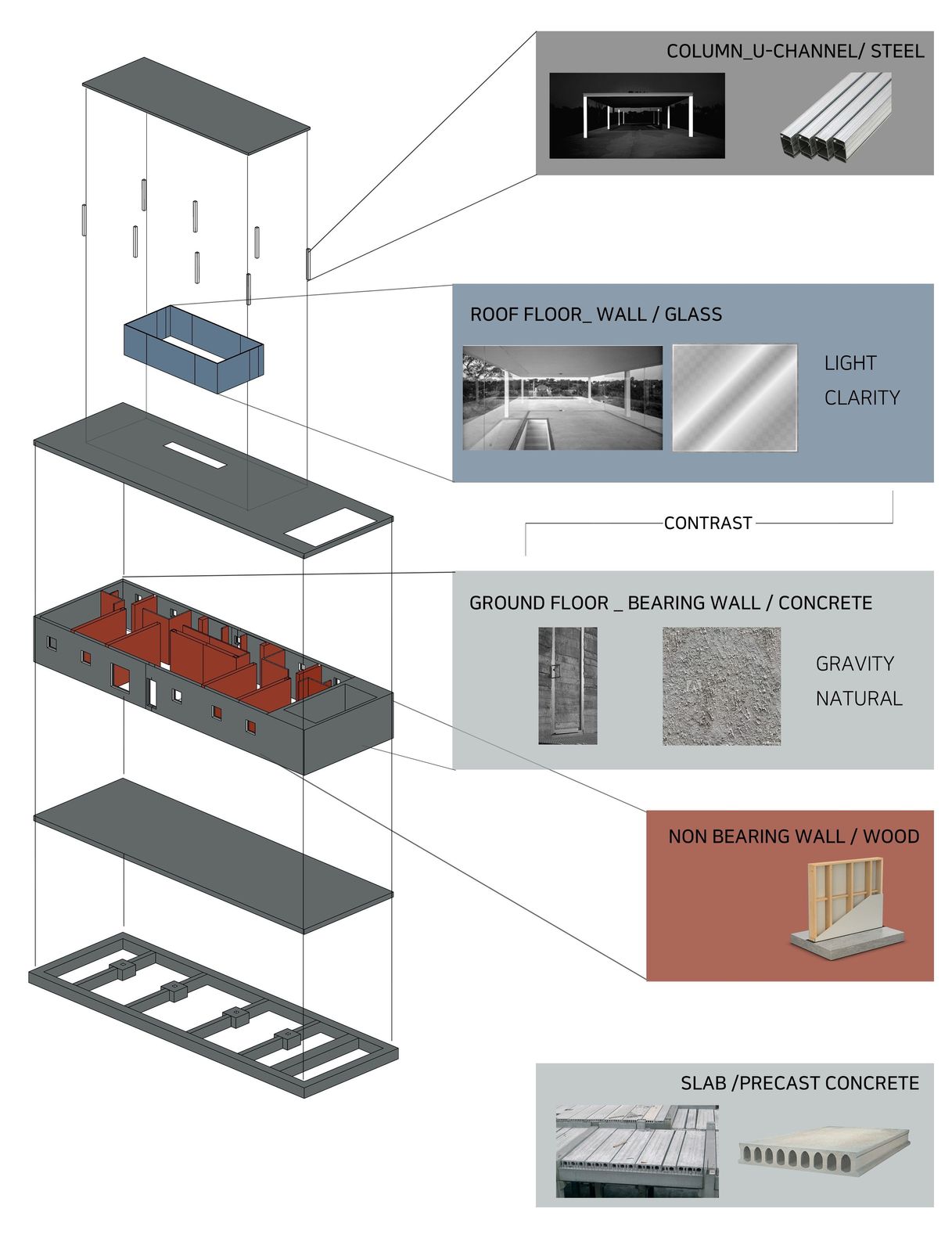 COLUMN_U-CHANNEL/ STEEL

ROOF FLOOR_ WALL / GLASS

LIGHT

CLARITY

CONTRAST

GROUND FLOOR _ BEARING WALL / CONCRETE

GRAVITY

NATURAL

NON BEARING WALL / WOOD

SLAB /PRECAST CONCRETE