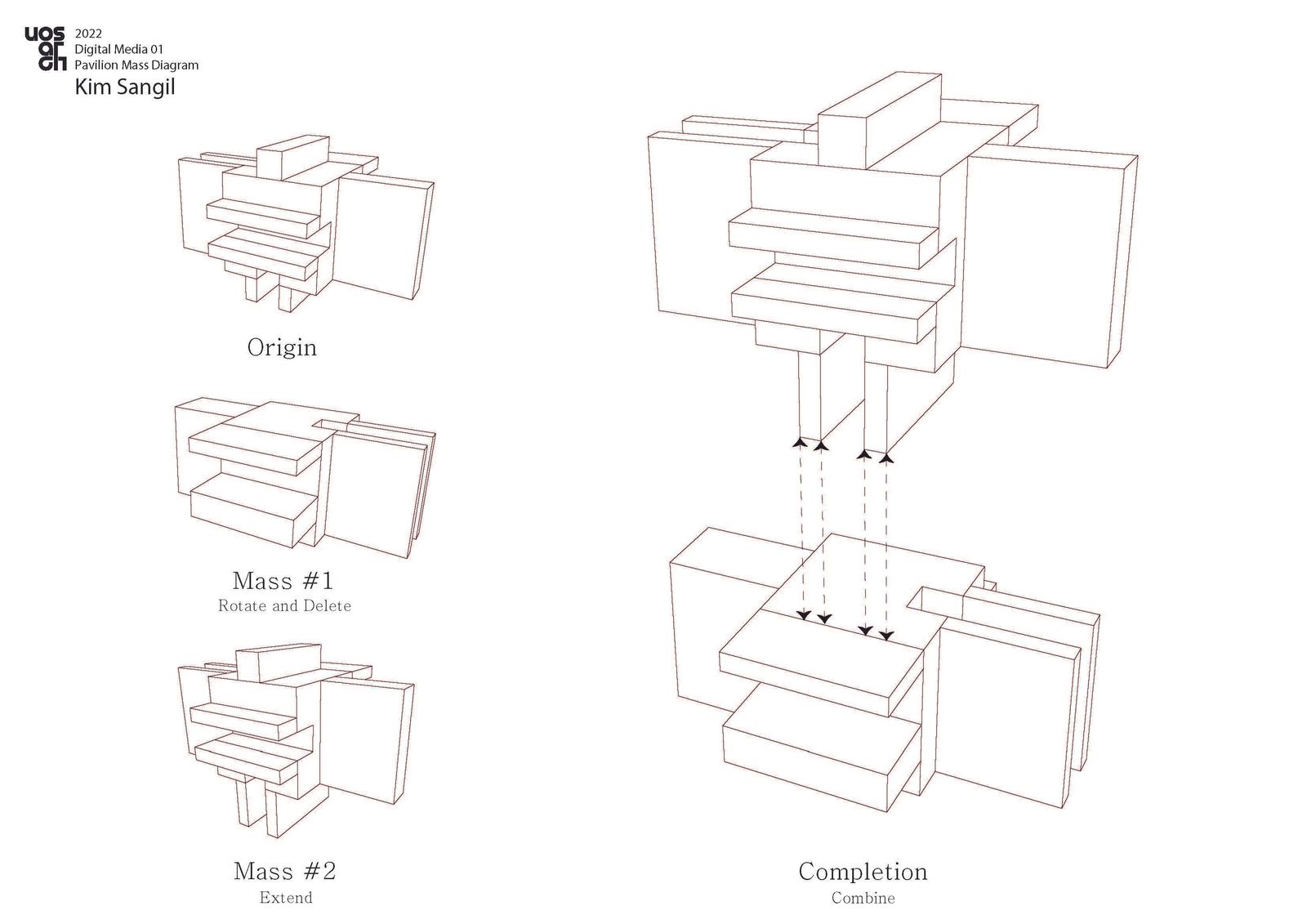 uos arch
2022
Digital Media 01
Pavilion Mass Diagram
Kim Sangil

Origin

Mass #1
Rotate and Delete

Mass #2
Extend

Completion
Combine