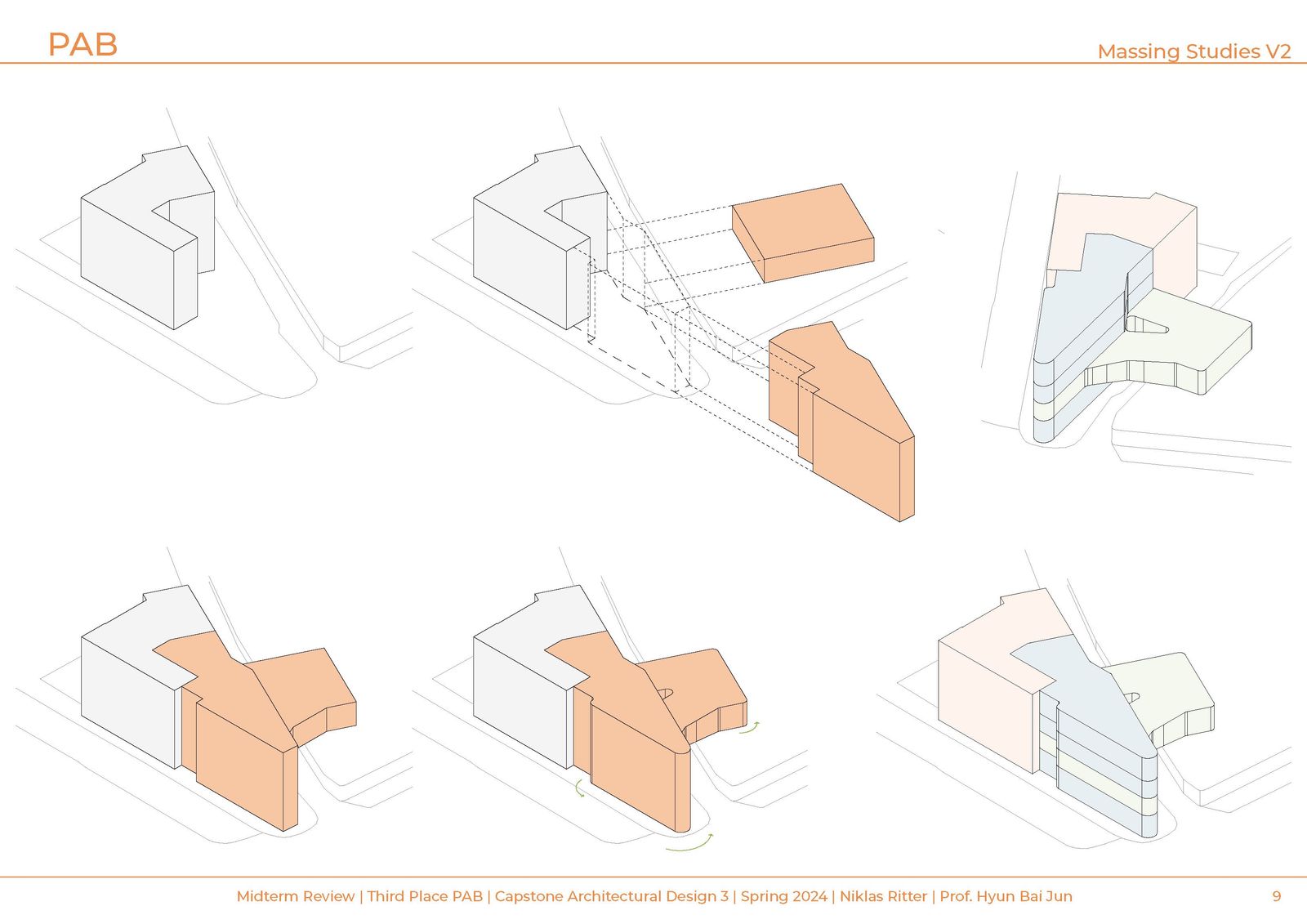 PAB

Massing Studies V2

Midterm Review | Third Place PAB | Capstone Architectural Design 3 | Spring 2024 | Niklas Ritter | Prof. Hyun Bai Jun

9