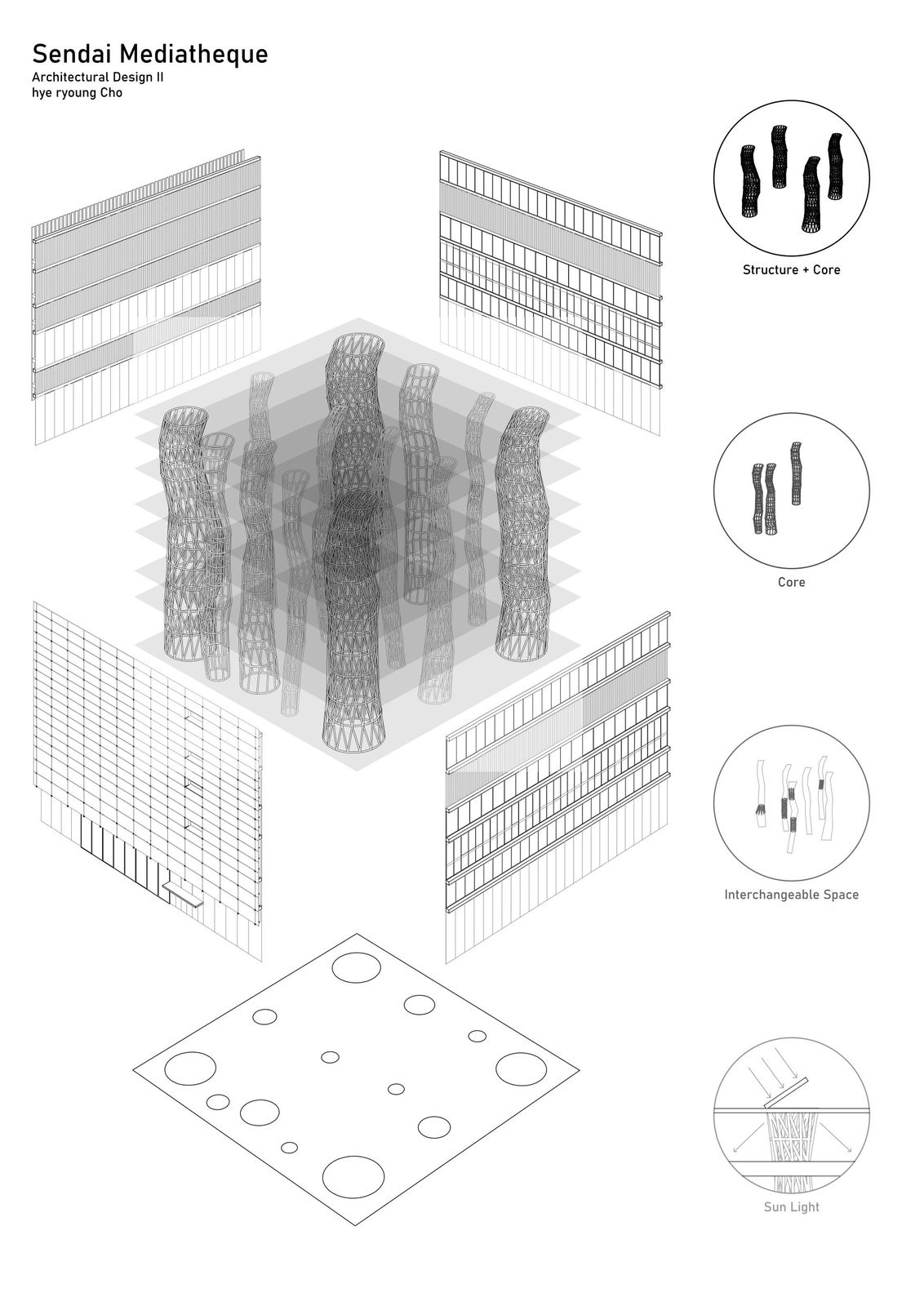 Sendai Mediatheque
Architectural Design II
hye ryoung Cho

Structure + Core

Core

Interchangeable Space

Sun Light