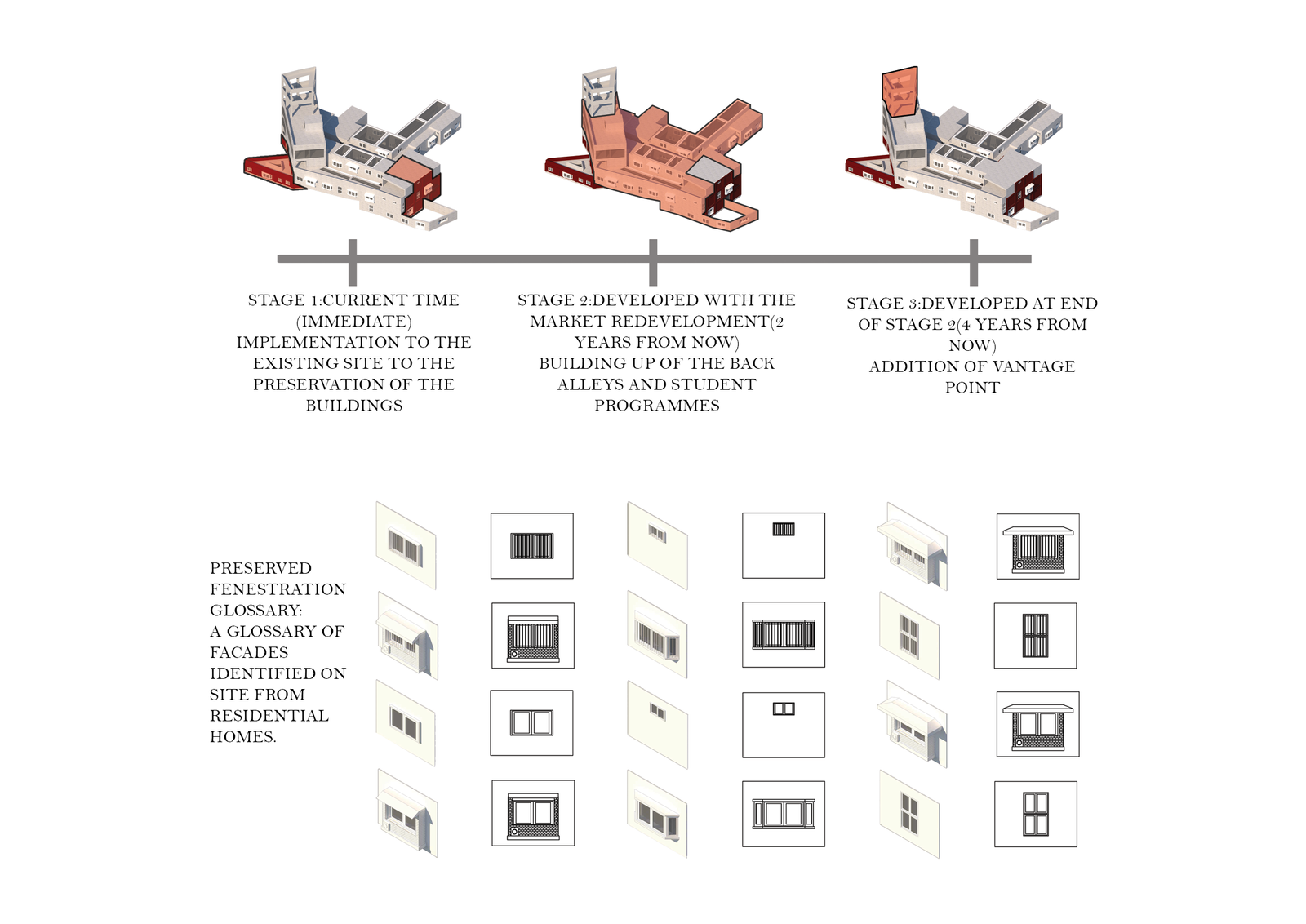 STAGE 1:CURRENT TIME (IMMEDIATE)
IMPLEMENTATION TO THE EXISTING SITE TO THE PRESERVATION OF THE BUILDINGS

STAGE 2:DEVELOPED WITH THE MARKET REDEVELOPMENT(2 YEARS FROM NOW)
BUILDING UP OF THE BACK ALLEYS AND STUDENT PROGRAMMES

STAGE 3:DEVELOPED AT END OF STAGE 2(4 YEARS FROM NOW)
ADDITION OF VANTAGE POINT

PRESERVED FENESTRATION GLOSSARY:
A GLOSSARY OF FACADES IDENTIFIED ON SITE FROM RESIDENTIAL HOMES.