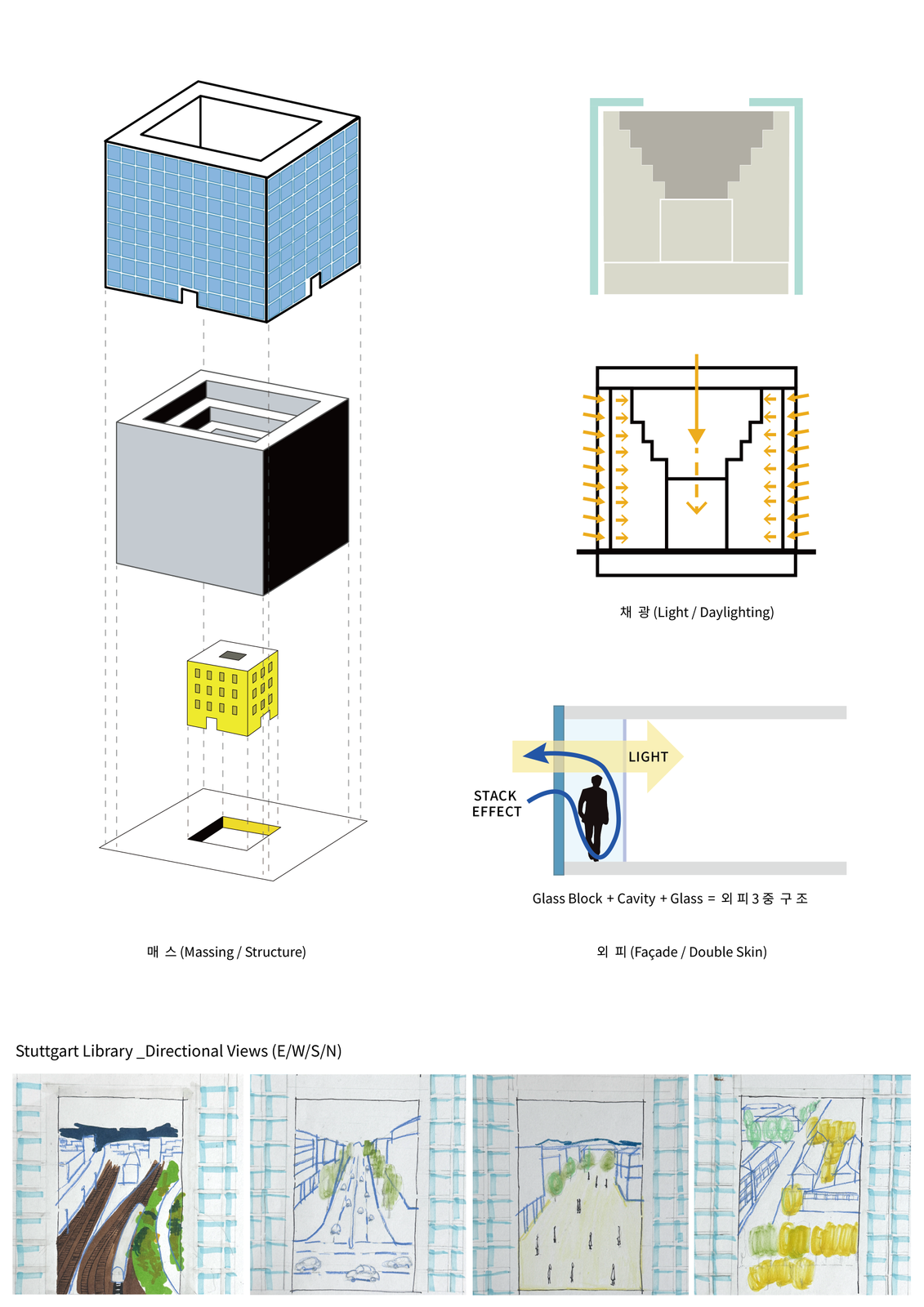 채 광 (Light / Daylighting)

LIGHT

STACK EFFECT

Glass Block + Cavity + Glass = 외 피 3 중 구 조

매 스 (Massing / Structure)

외 피 (Façade / Double Skin)

Stuttgart Library _Directional Views (E/W/S/N)