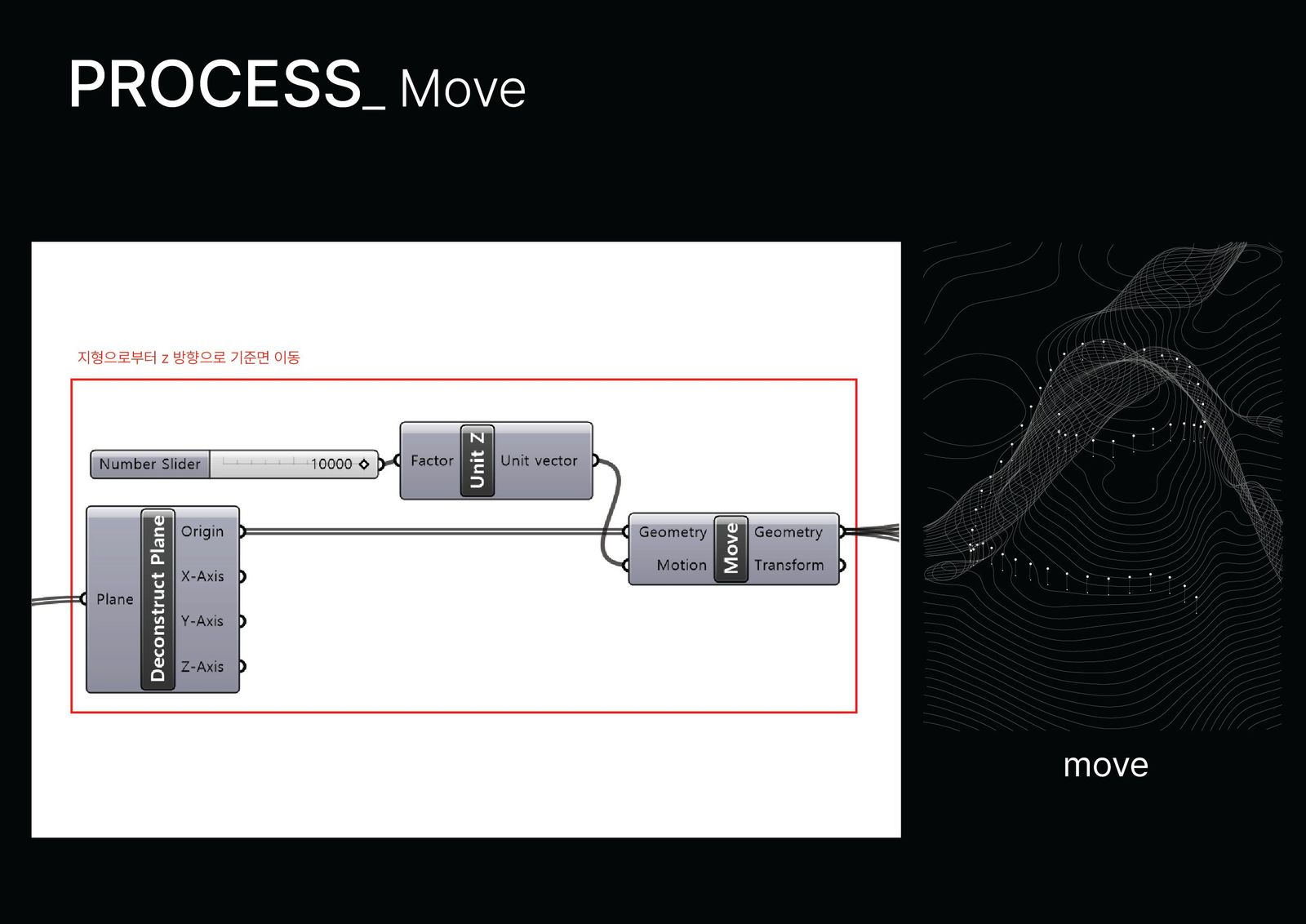 PROCESS_ Move

지형으로부터 z 방향으로 기준면 이동

Number Slider 10000

Factor
Unit Z
Unit vector

Plane
Deconstruct Plane
Origin
X-Axis
Y-Axis
Z-Axis

Geometry
Motion
Move
Geometry
Transform

move