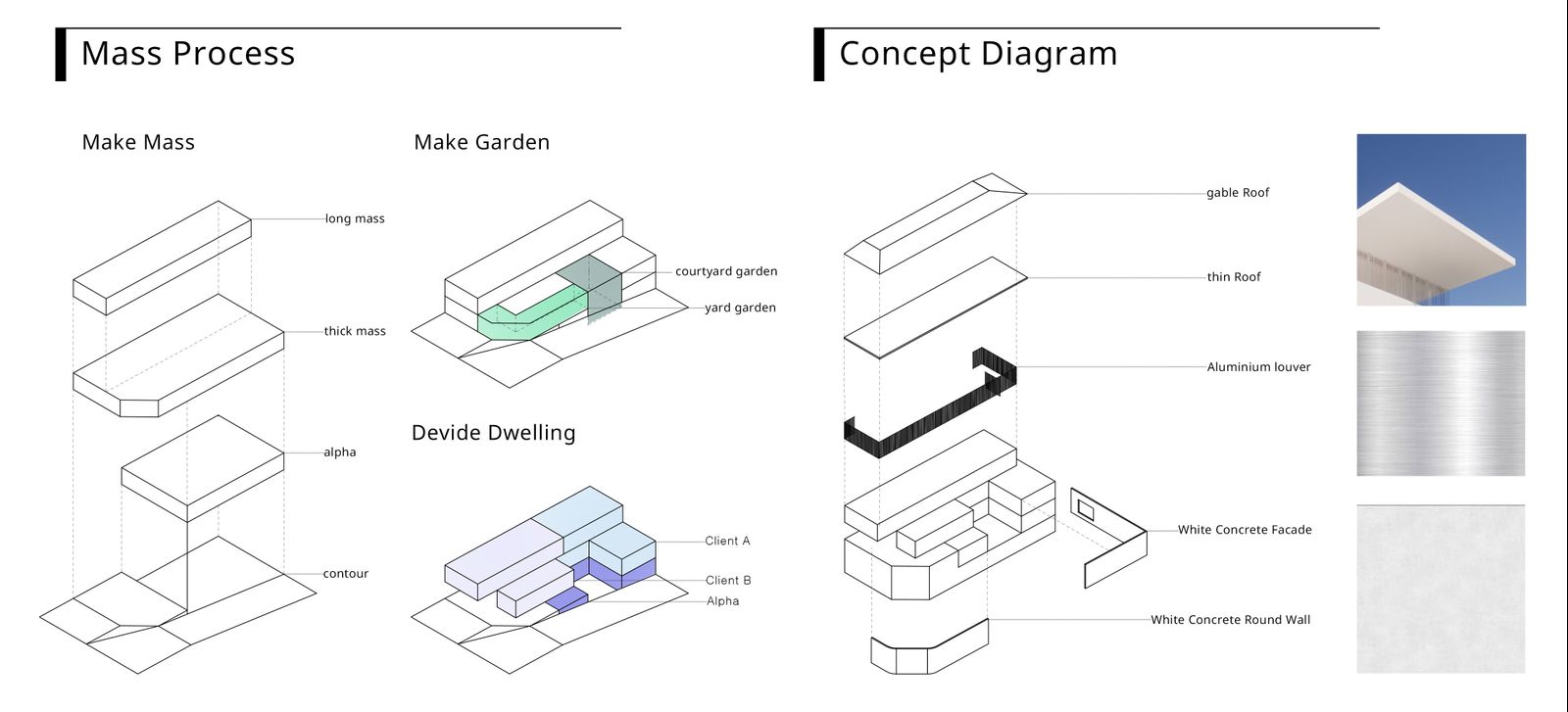 Mass Process

Make Mass

long mass

thick mass

alpha

contour

Make Garden

courtyard garden

yard garden

Devide Dwelling

Client A

Client B

Alpha

Concept Diagram

gable Roof

thin Roof

Aluminium louver

White Concrete Facade

White Concrete Round Wall