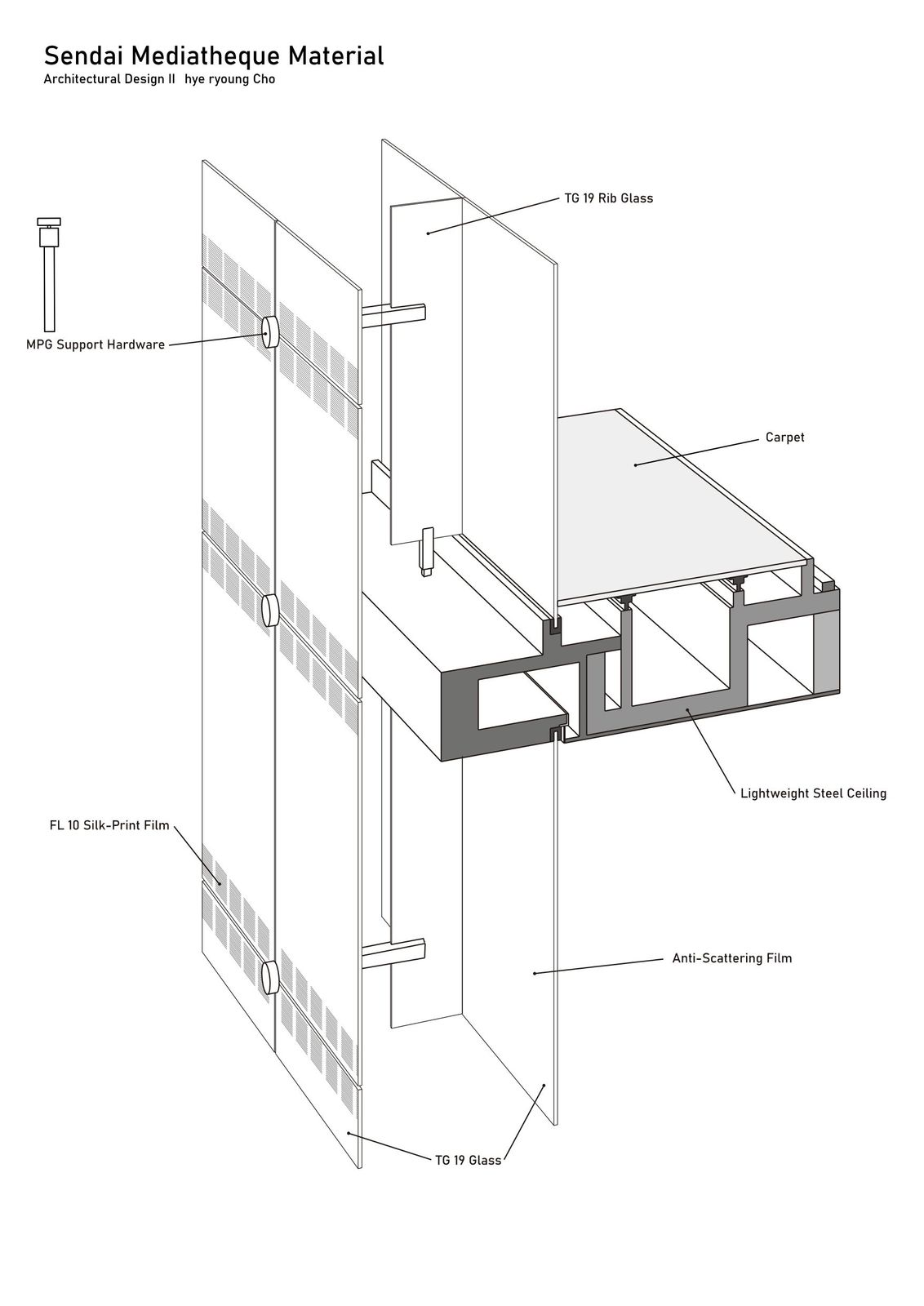 Sendai Mediatheque Material
Architectural Design II hye ryoung Cho

TG 19 Rib Glass

MPG Support Hardware

Carpet

Lightweight Steel Ceiling

FL 10 Silk-Print Film

Anti-Scattering Film

TG 19 Glass