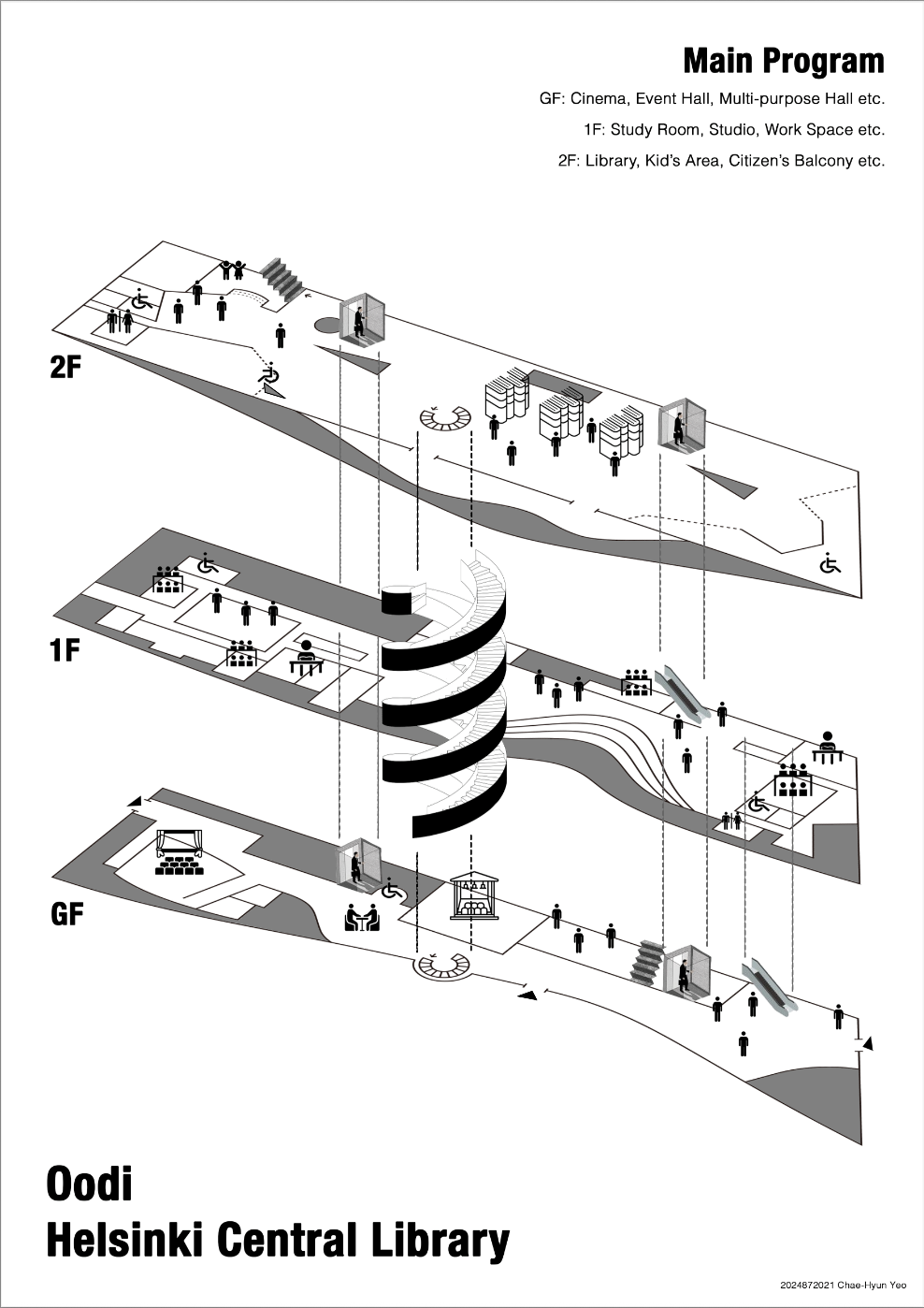 Main Program

GF: Cinema, Event Hall, Multi-purpose Hall etc.

1F: Study Room, Studio, Work Space etc.

2F: Library, Kid's Area, Citizen's Balcony etc.

2F

1F

GF

Oodi
Helsinki Central Library

2024872021 Chae-Hyun Yeo