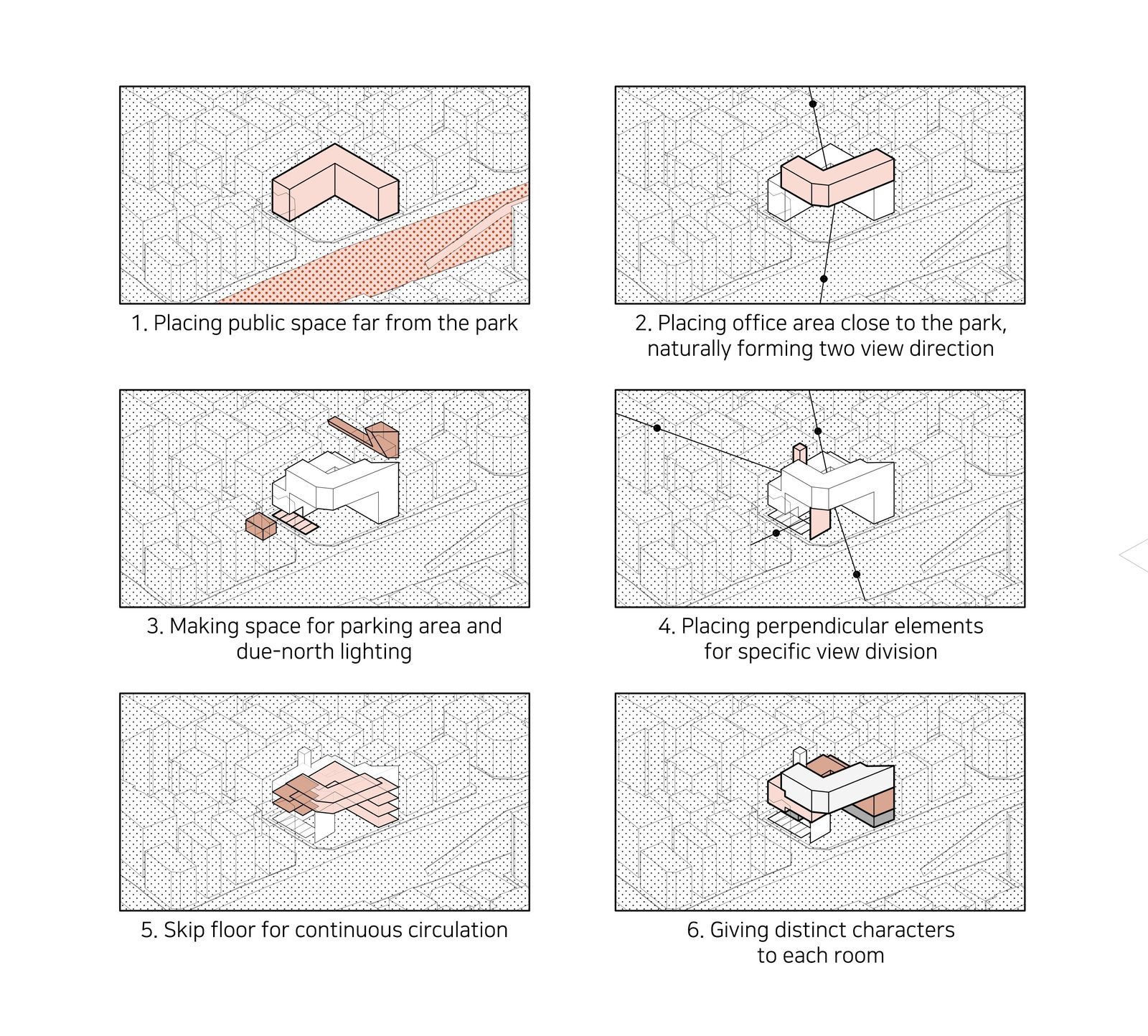 1. Placing public space far from the park

2. Placing office area close to the park, naturally forming two view direction

3. Making space for parking area and due-north lighting

4. Placing perpendicular elements for specific view division

5. Skip floor for continuous circulation

6. Giving distinct characters to each room