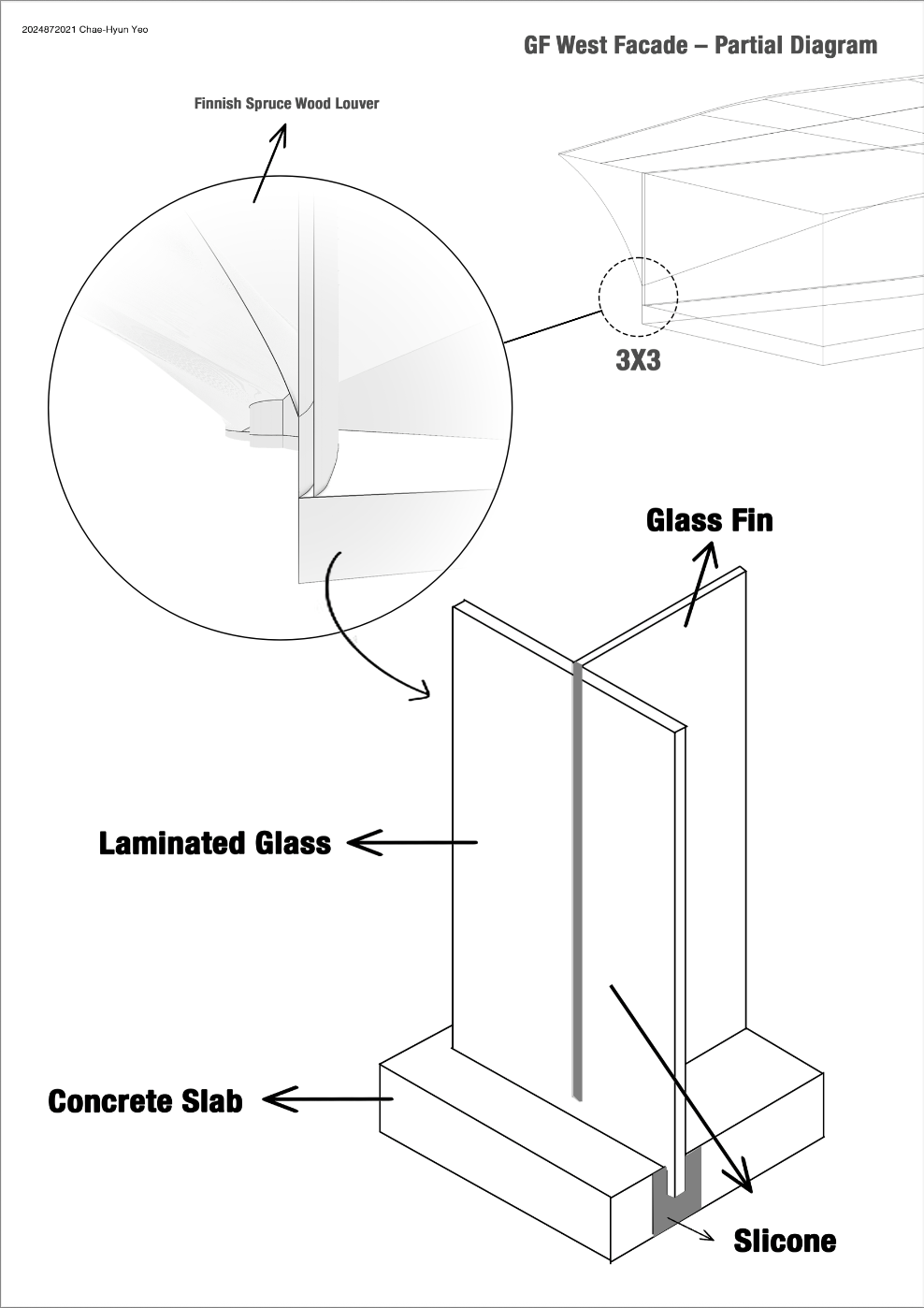 2024872021 Chae-Hyun Yeo

GF West Facade – Partial Diagram

Finnish Spruce Wood Louver

3X3

Glass Fin

Laminated Glass

Concrete Slab

Slicone