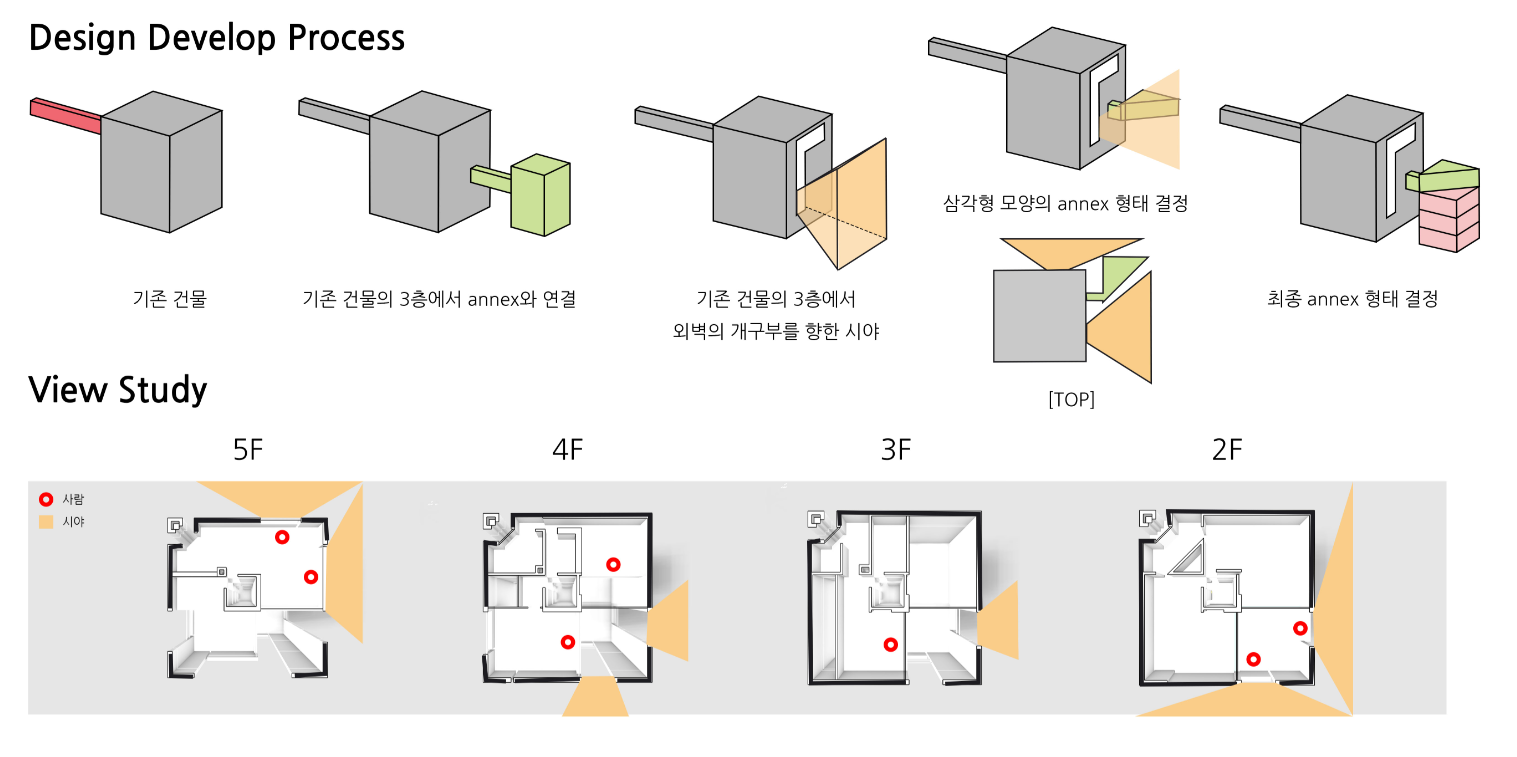 Design Develop Process

기존 건물

기존 건물의 3층에서 annex와 연결

기존 건물의 3층에서
외벽의 개구부를 향한 시야

삼각형 모양의 annex 형태 결정

[TOP]

최종 annex 형태 결정

View Study

5F

4F

3F

2F

사람
시야