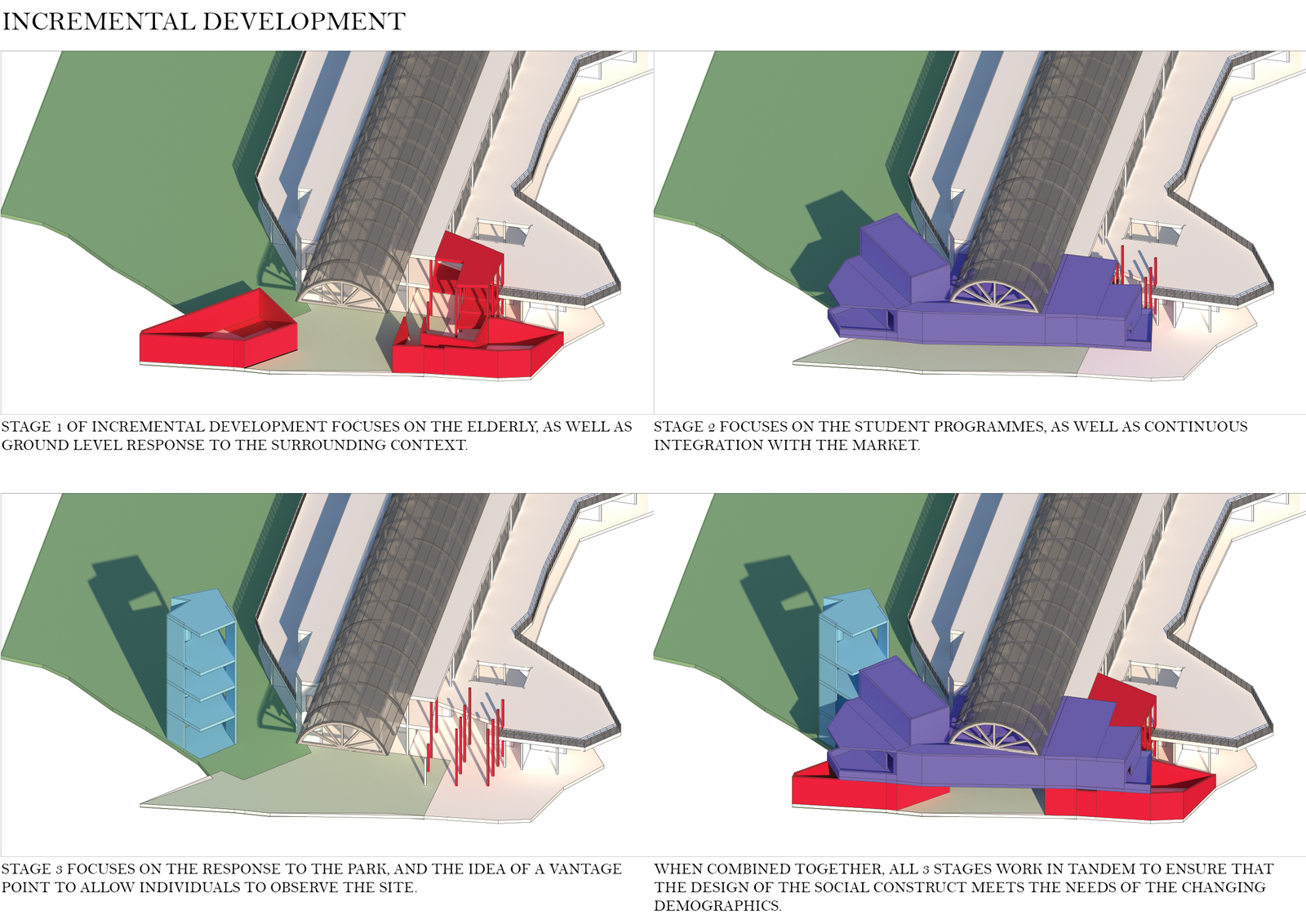 INCREMENTAL DEVELOPMENT

STAGE 1 OF INCREMENTAL DEVELOPMENT FOCUSES ON THE ELDERLY, AS WELL AS GROUND LEVEL RESPONSE TO THE SURROUNDING CONTEXT.

STAGE 2 FOCUSES ON THE STUDENT PROGRAMMES, AS WELL AS CONTINUOUS INTEGRATION WITH THE MARKET.

STAGE 3 FOCUSES ON THE RESPONSE TO THE PARK, AND THE IDEA OF A VANTAGE POINT TO ALLOW INDIVIDUALS TO OBSERVE THE SITE.

WHEN COMBINED TOGETHER, ALL 3 STAGES WORK IN TANDEM TO ENSURE THAT THE DESIGN OF THE SOCIAL CONSTRUCT MEETS THE NEEDS OF THE CHANGING DEMOGRAPHICS.