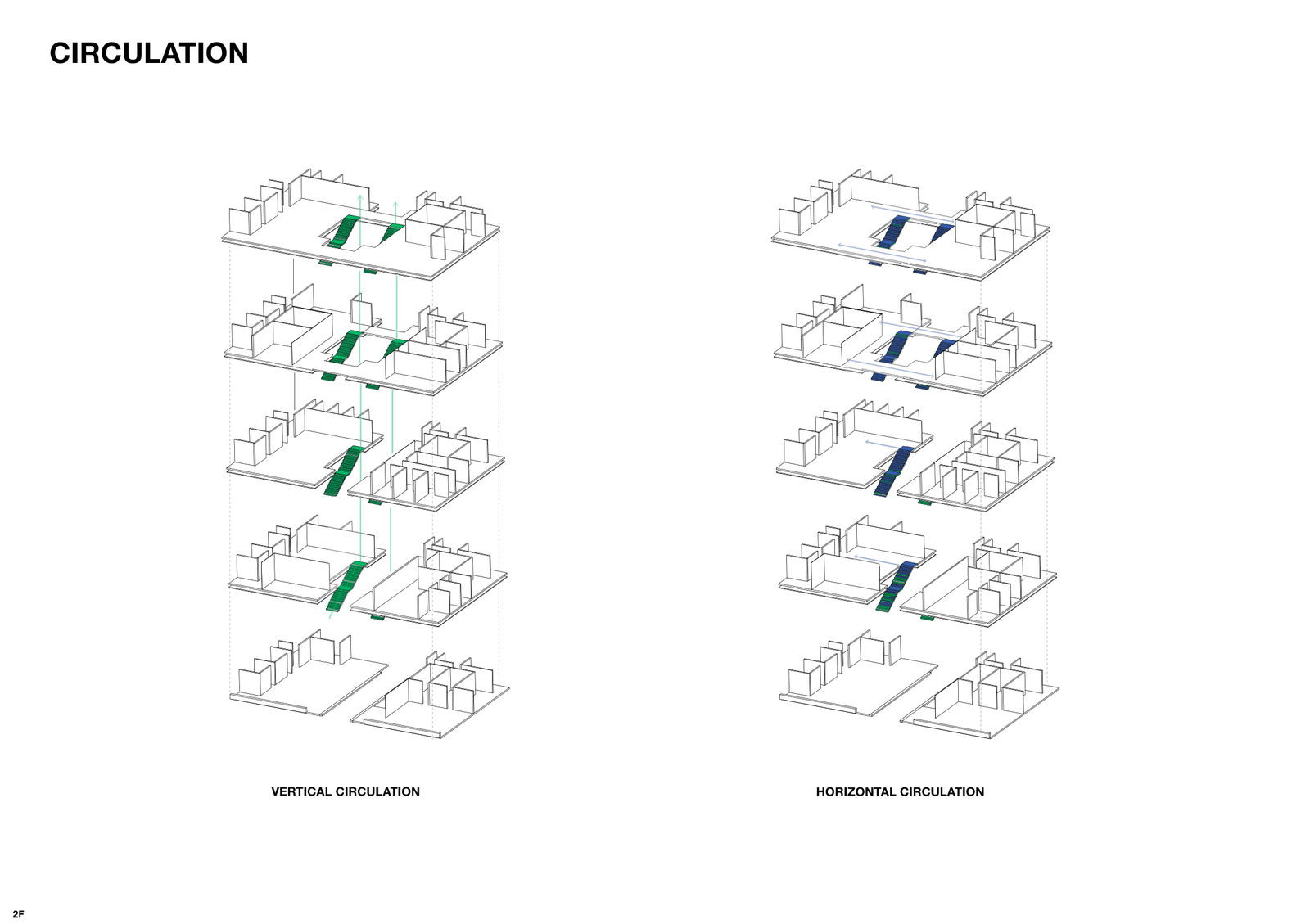 CIRCULATION

VERTICAL CIRCULATION

HORIZONTAL CIRCULATION

2F