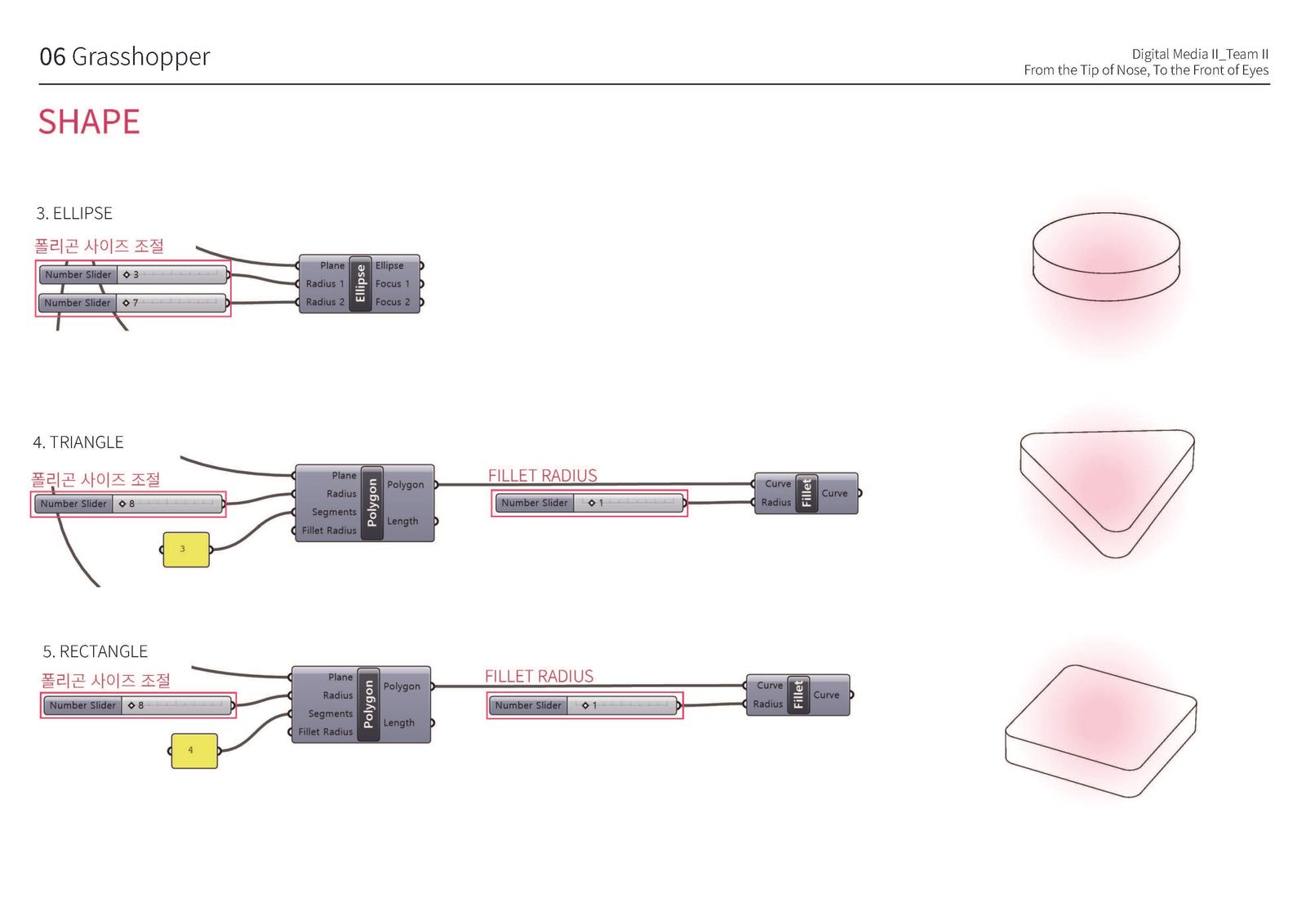 06 Grasshopper

Digital Media II_Team II
From the Tip of Nose, To the Front of Eyes

SHAPE

3. ELLIPSE

폴리곤 사이즈 조절

Number Slider ◇ 3

Number Slider ◇ 7

Plane
Radius 1
Radius 2
Ellipse
Ellipse
Focus 1
Focus 2

4. TRIANGLE

폴리곤 사이즈 조절

Number Slider ◇ 8

3

Plane
Radius
Segments
Fillet Radius
Polygon
Polygon
Length

FILLET RADIUS

Number Slider ◇ 1

Curve
Radius
Fillet
Curve

5. RECTANGLE

폴리곤 사이즈 조절

Number Slider ◇ 8

4

Plane
Radius
Segments
Fillet Radius
Polygon
Polygon
Length

FILLET RADIUS

Number Slider ◇ 1

Curve
Radius
Fillet
Curve