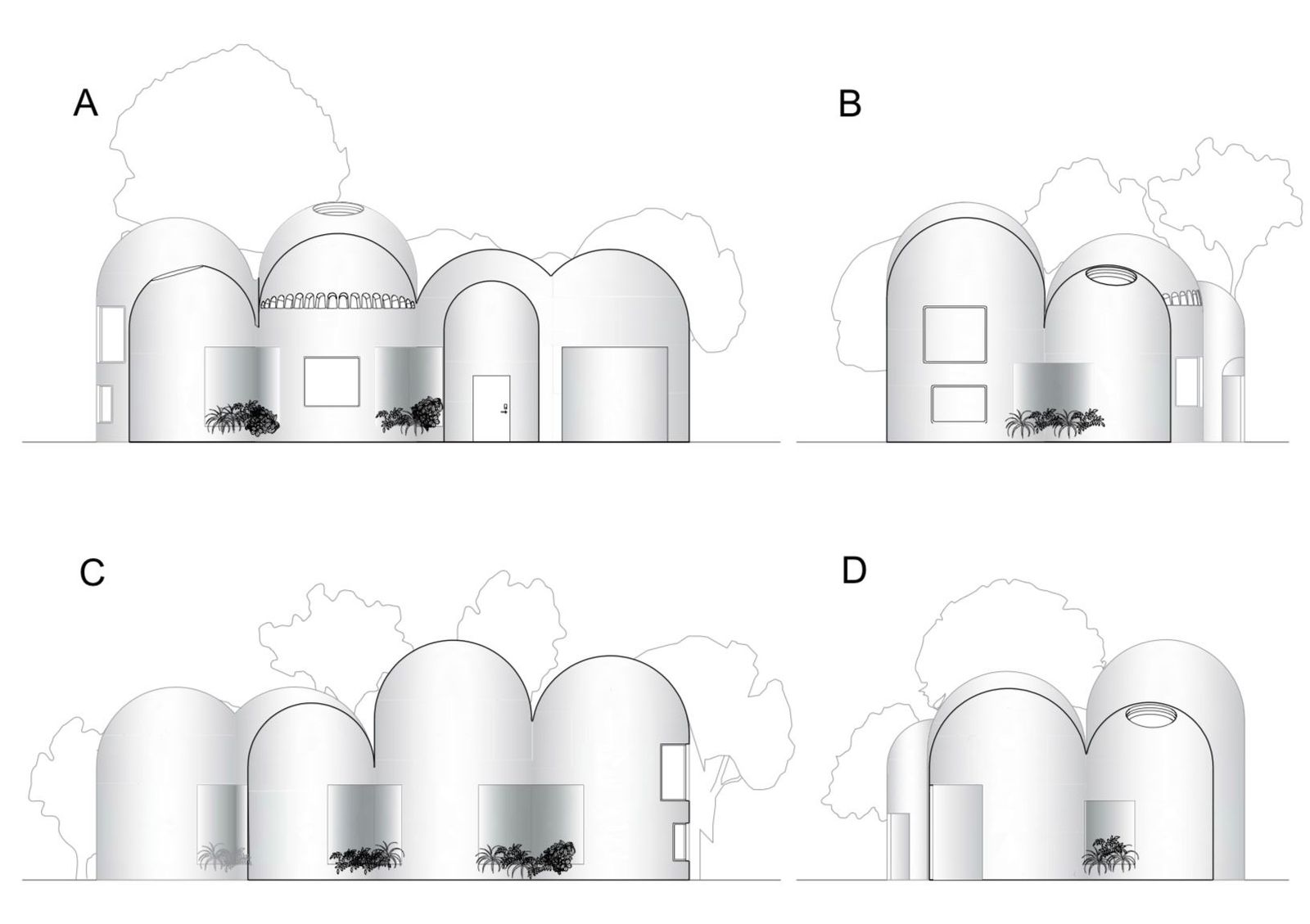 A

B

C

D