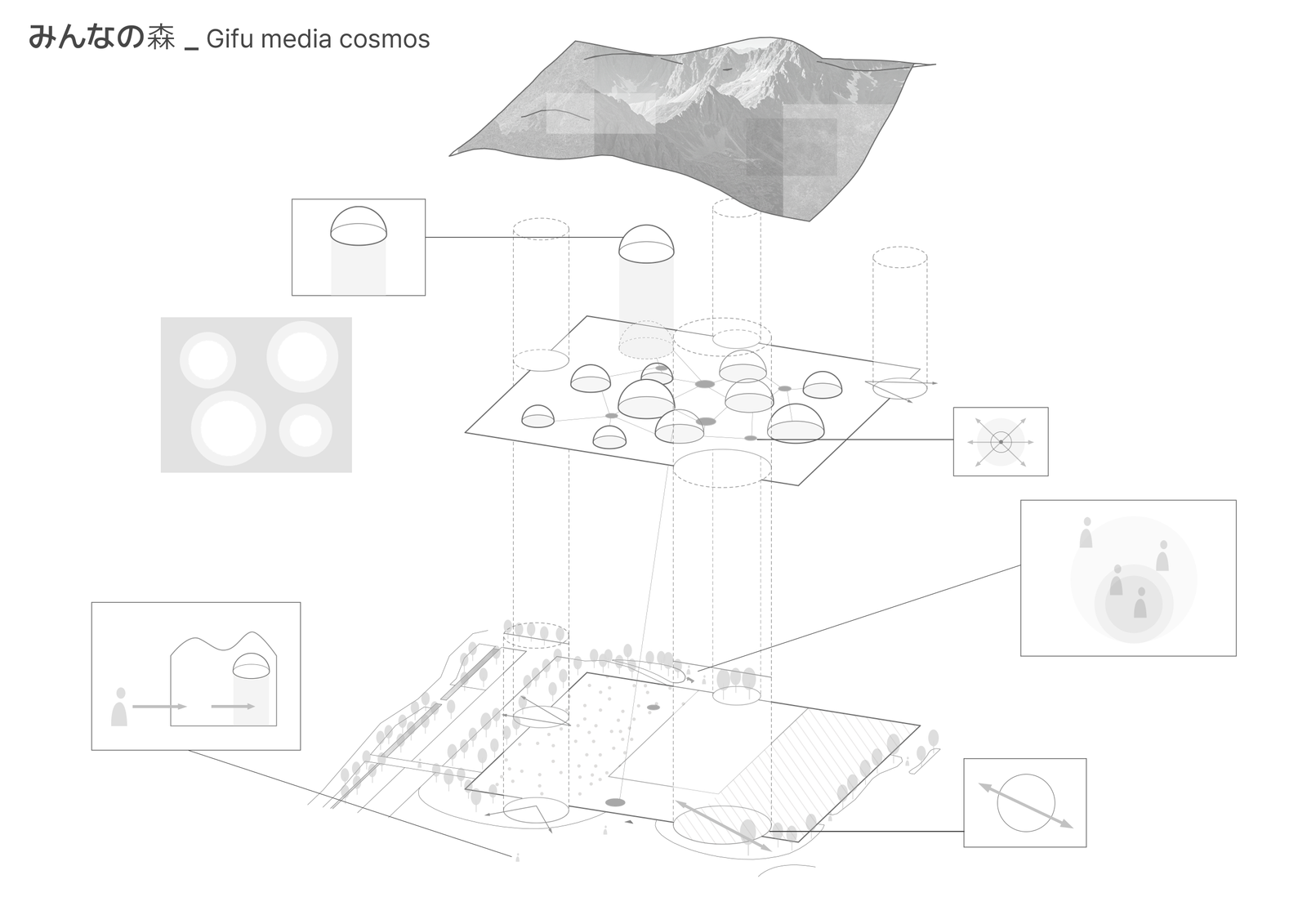 みんなの森 _ Gifu media cosmos