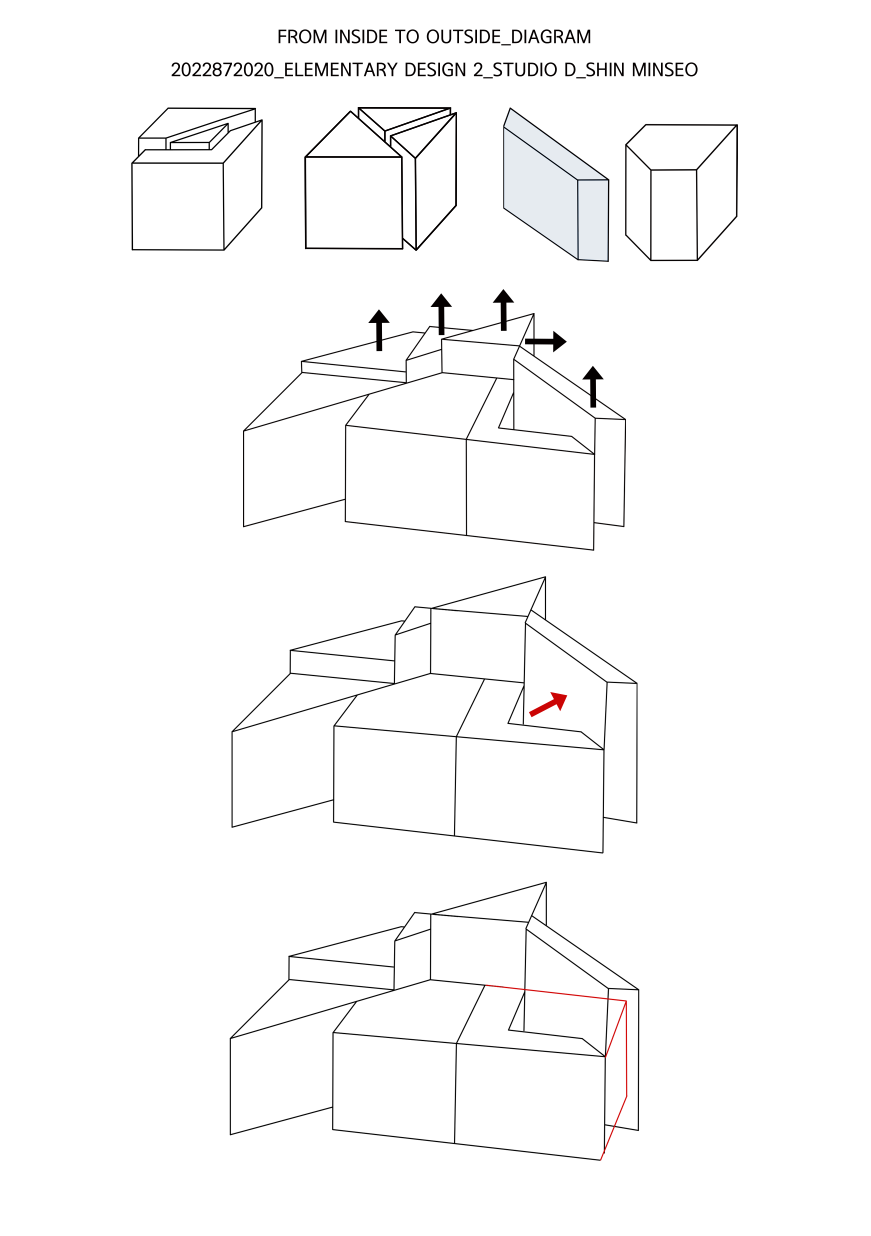 FROM INSIDE TO OUTSIDE_DIAGRAM
2022872020_ELEMENTARY DESIGN 2_STUDIO D_SHIN MINSEO