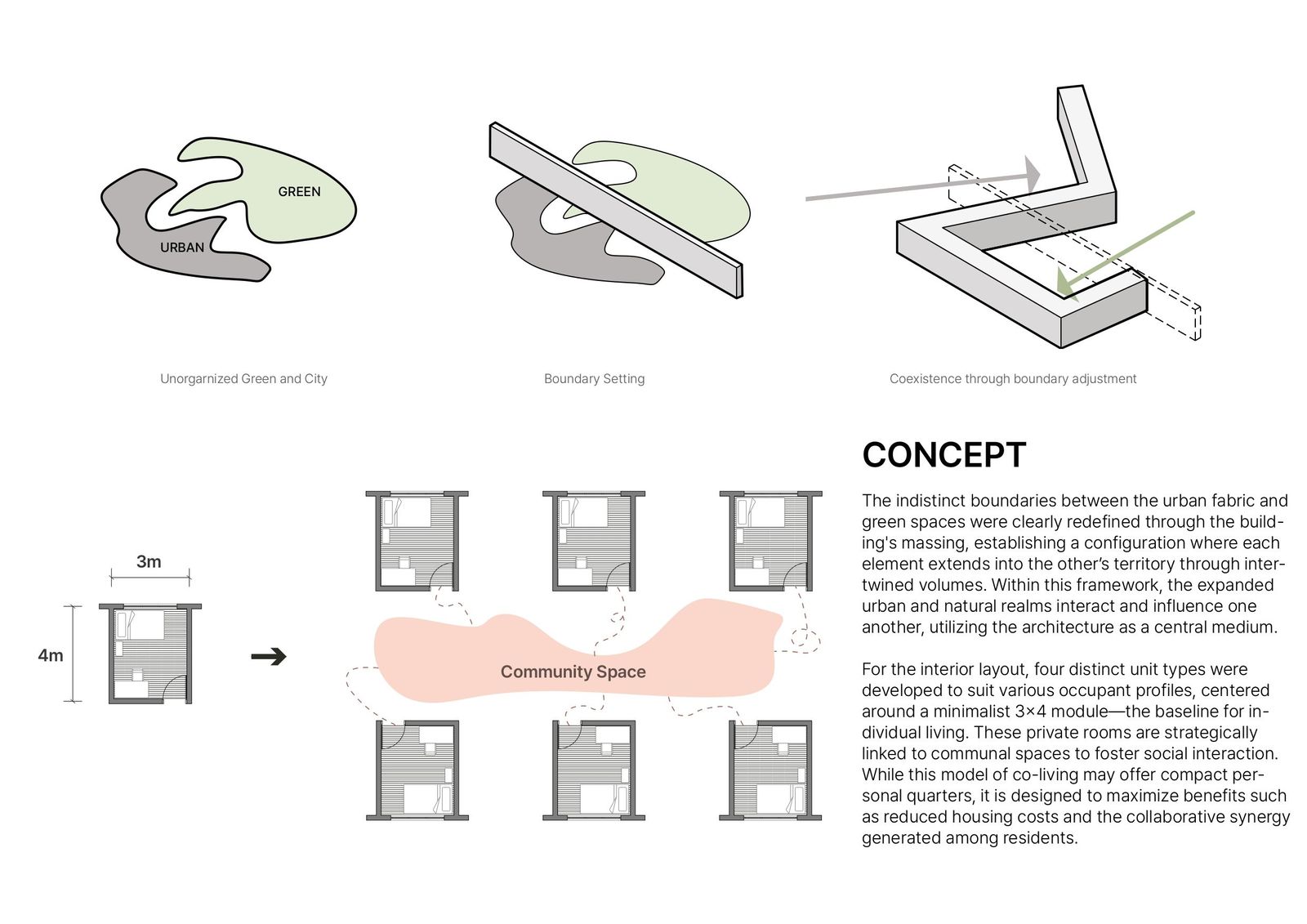 GREEN

URBAN

Unorgarnized Green and City

Boundary Setting

Coexistence through boundary adjustment

3m

4m

Community Space

CONCEPT

The indistinct boundaries between the urban fabric and green spaces were clearly redefined through the building's massing, establishing a configuration where each element extends into the other's territory through intertwined volumes. Within this framework, the expanded urban and natural realms interact and influence one another, utilizing the architecture as a central medium.

For the interior layout, four distinct unit types were developed to suit various occupant profiles, centered around a minimalist 3×4 module—the baseline for individual living. These private rooms are strategically linked to communal spaces to foster social interaction. While this model of co-living may offer compact personal quarters, it is designed to maximize benefits such as reduced housing costs and the collaborative synergy generated among residents.