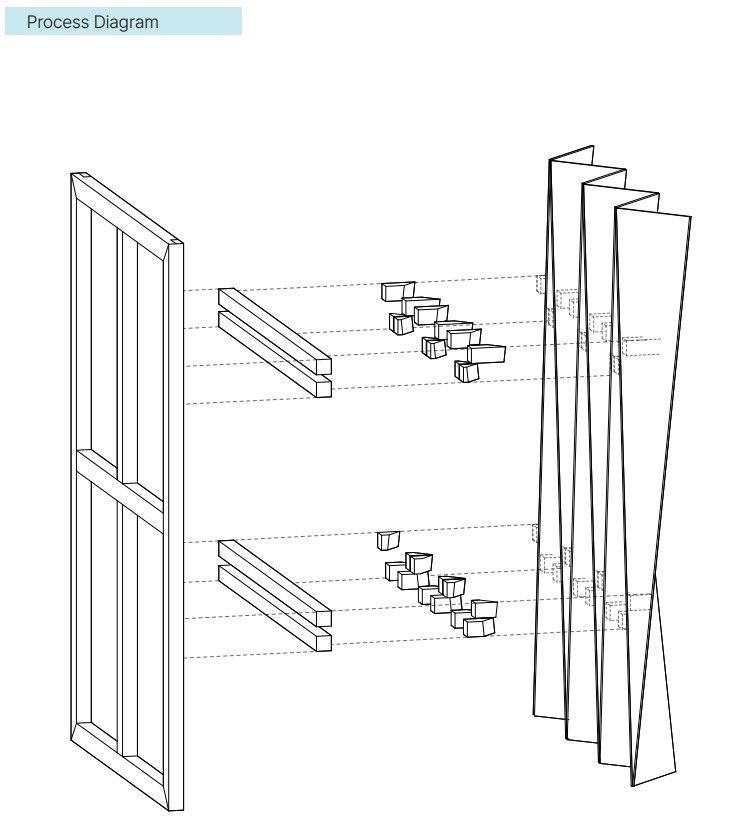 Process Diagram