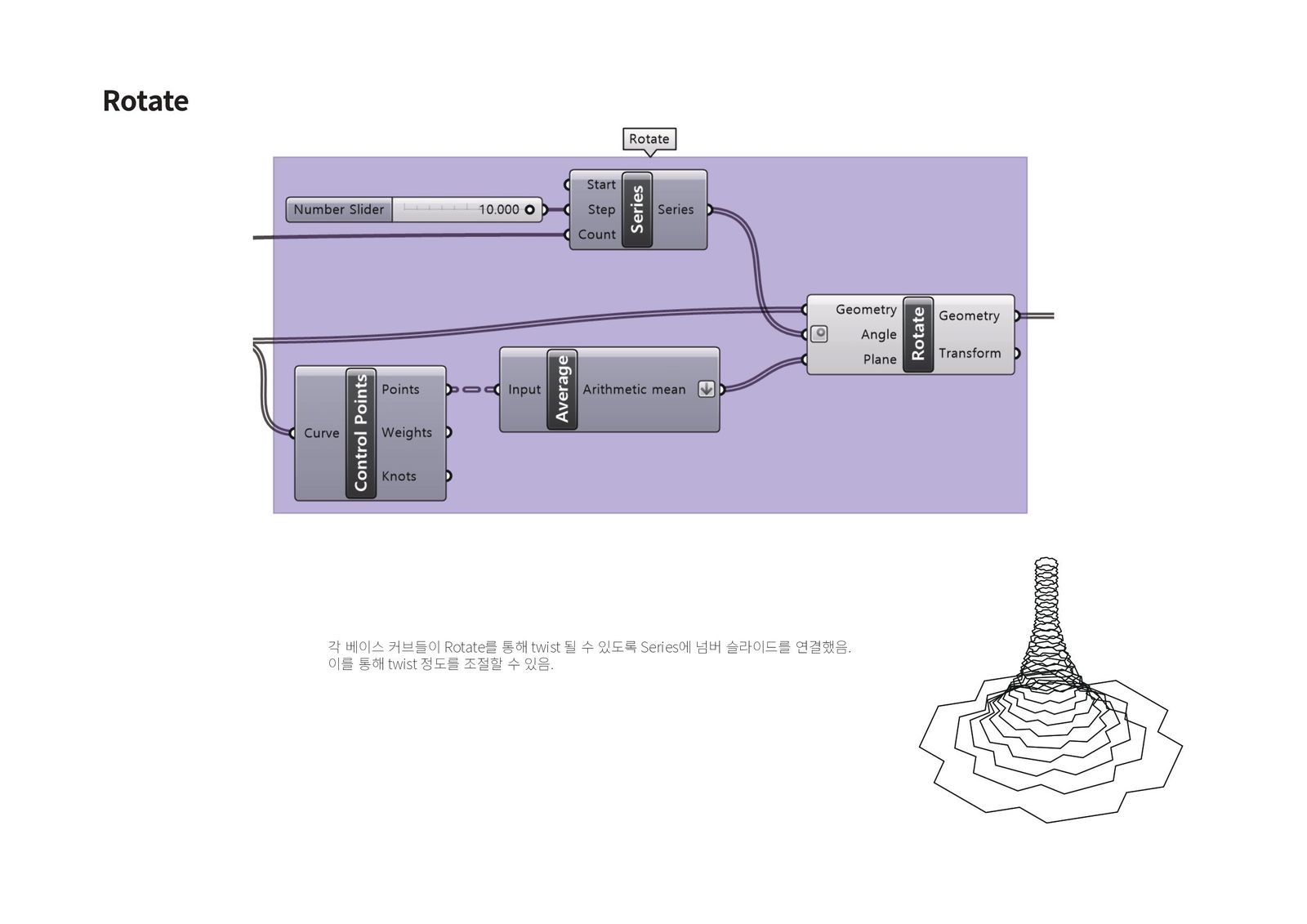 Rotate

Rotate

Number Slider 10.000

Start
Step
Count
Series
Series

Geometry
Angle
Plane
Rotate
Geometry
Transform

Curve
Control Points
Points
Weights
Knots

Input
Average
Arithmetic mean

각 베이스 커브들이 Rotate를 통해 twist 될 수 있도록 Series에 넘버 슬라이드를 연결했음.
이를 통해 twist 정도를 조절할 수 있음.