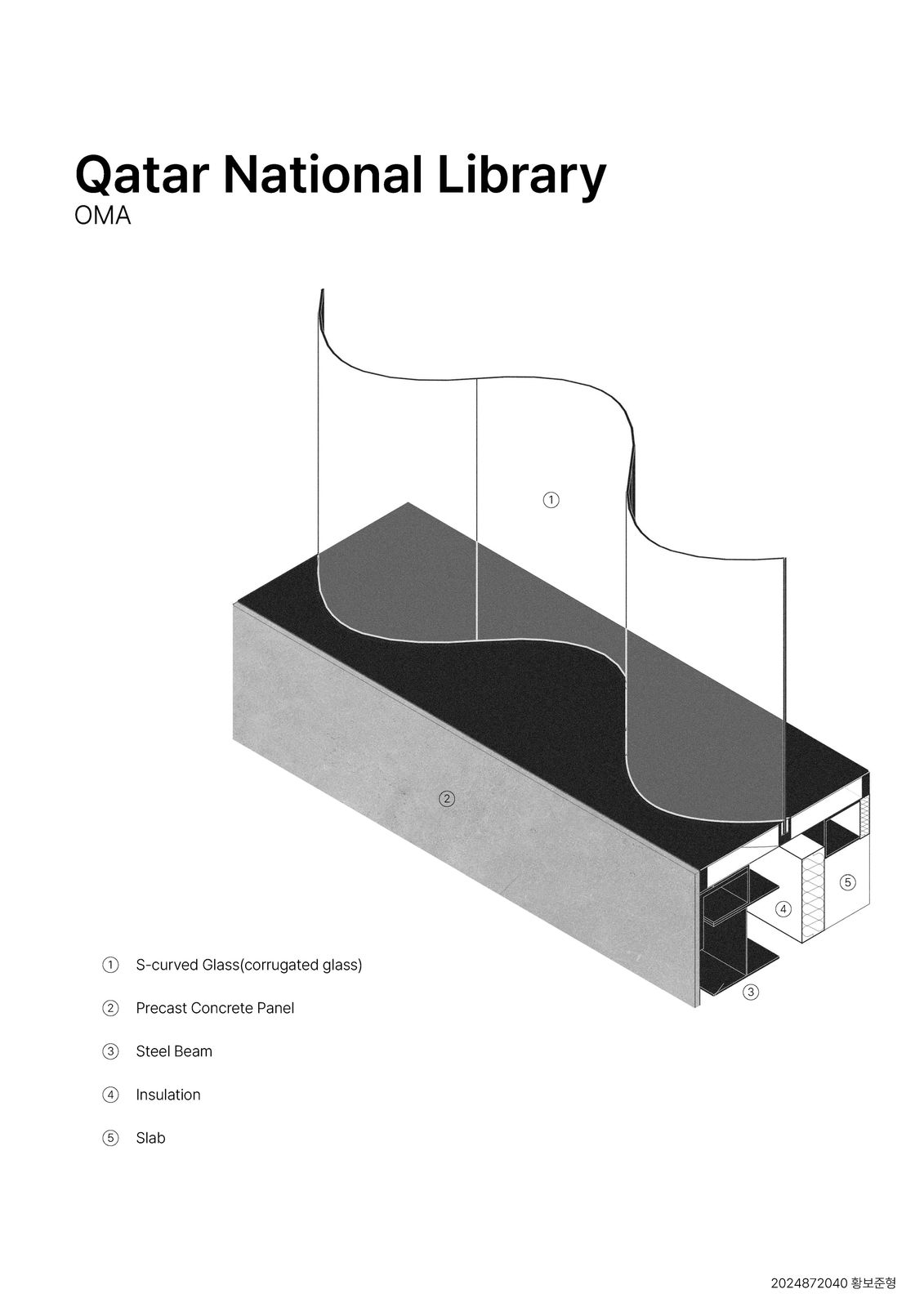 Qatar National Library
OMA

①

②

⑤

④

③

① S-curved Glass(corrugated glass)

② Precast Concrete Panel

③ Steel Beam

④ Insulation

⑤ Slab

2024872040 황보준형