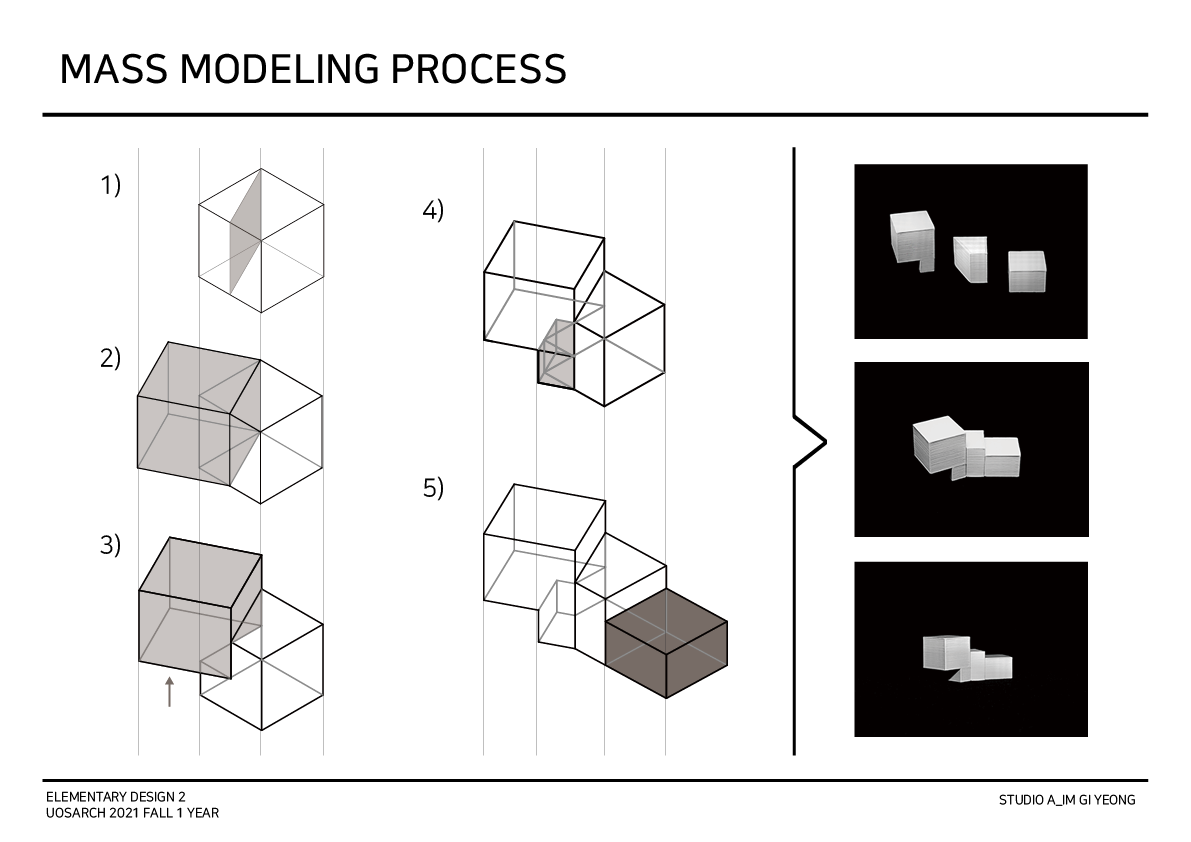 MASS MODELING PROCESS

1)

2)

3)

4)

5)

ELEMENTARY DESIGN 2
UOSARCH 2021 FALL 1 YEAR

STUDIO A_IM GI YEONG