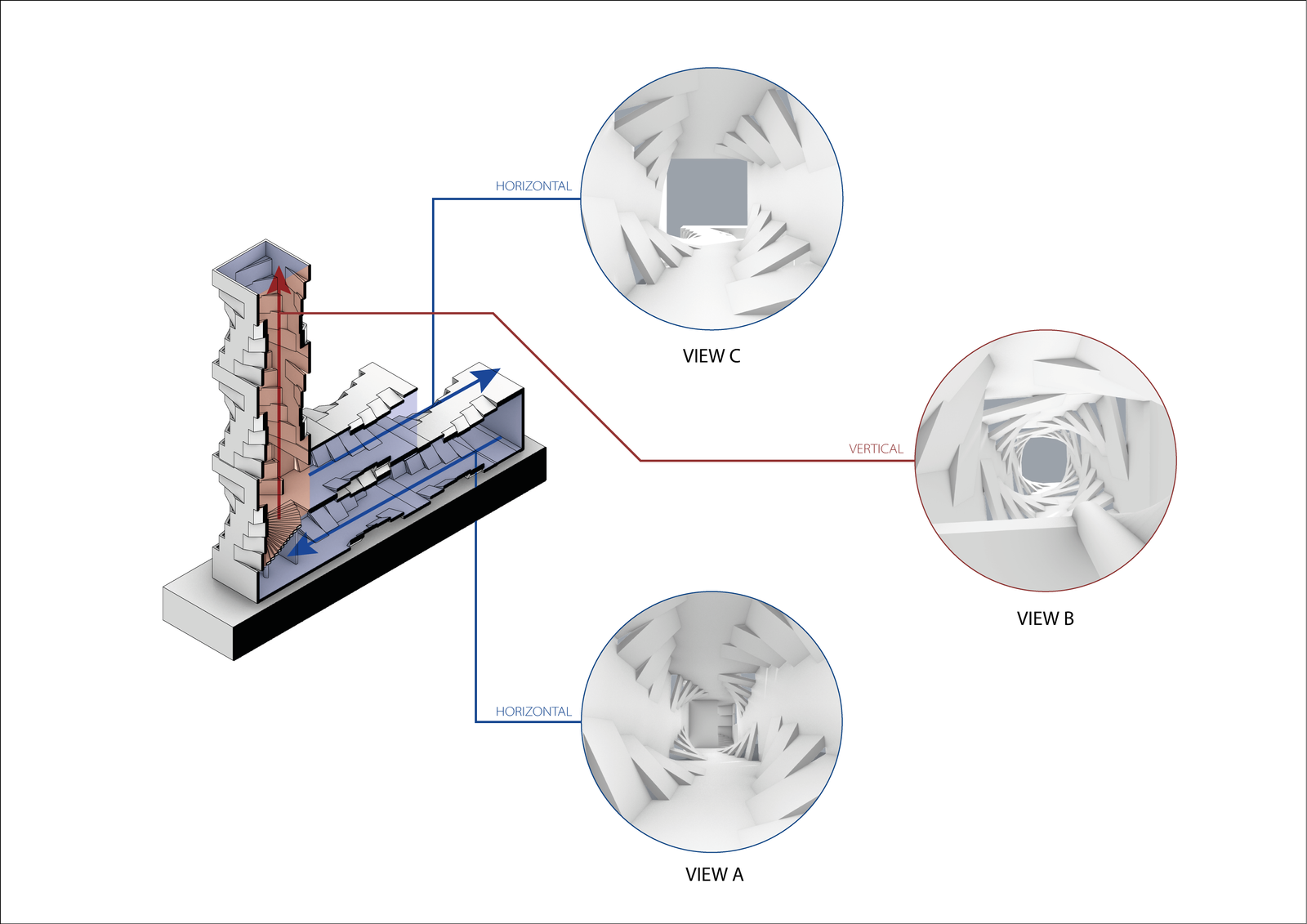 HORIZONTAL

VIEW C

VERTICAL

VIEW B

HORIZONTAL

VIEW A