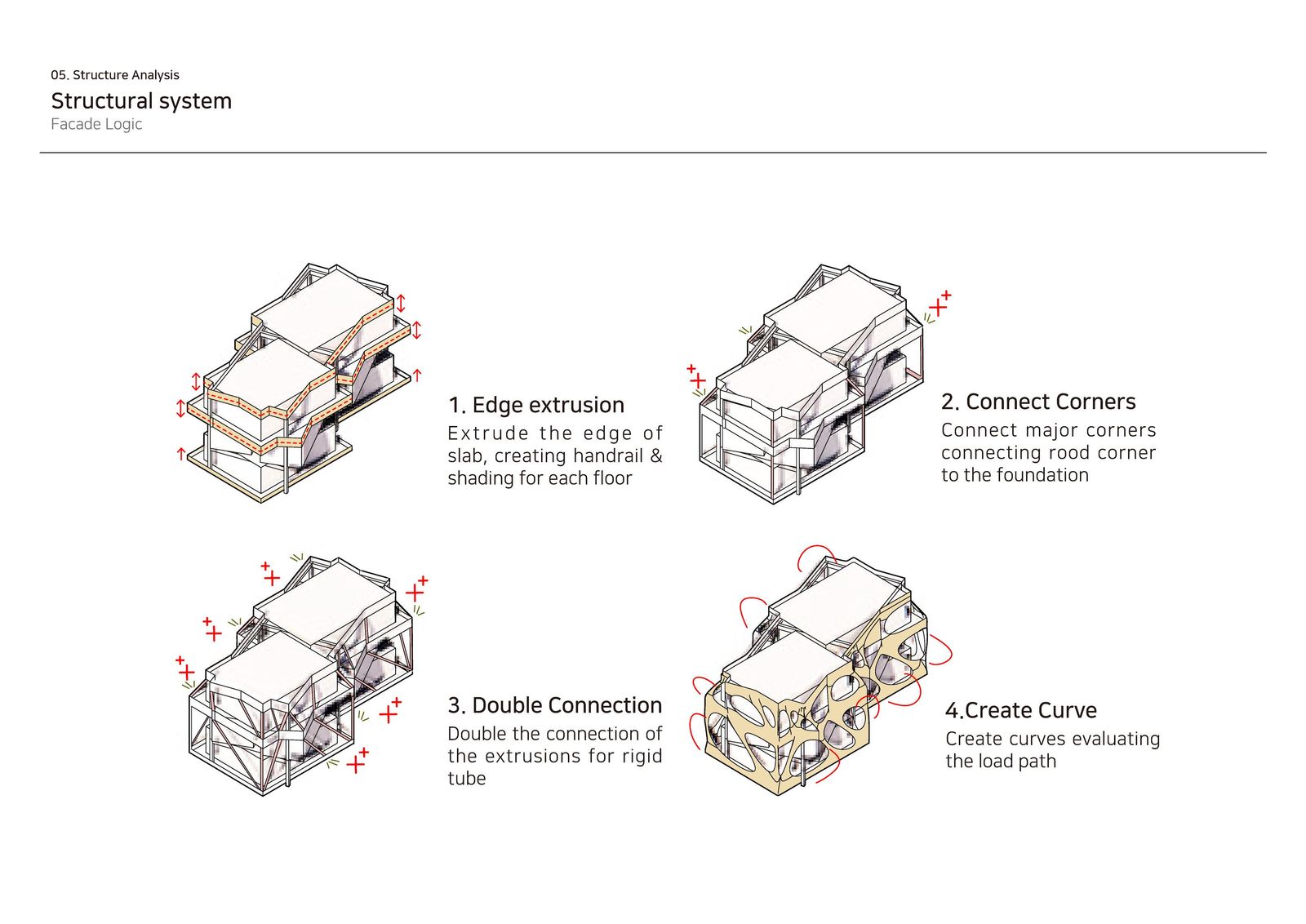 05. Structure Analysis

Structural system

Facade Logic

1. Edge extrusion

Extrude the edge of slab, creating handrail & shading for each floor

2. Connect Corners

Connect major corners connecting rood corner to the foundation

3. Double Connection

Double the connection of the extrusions for rigid tube

4.Create Curve

Create curves evaluating the load path