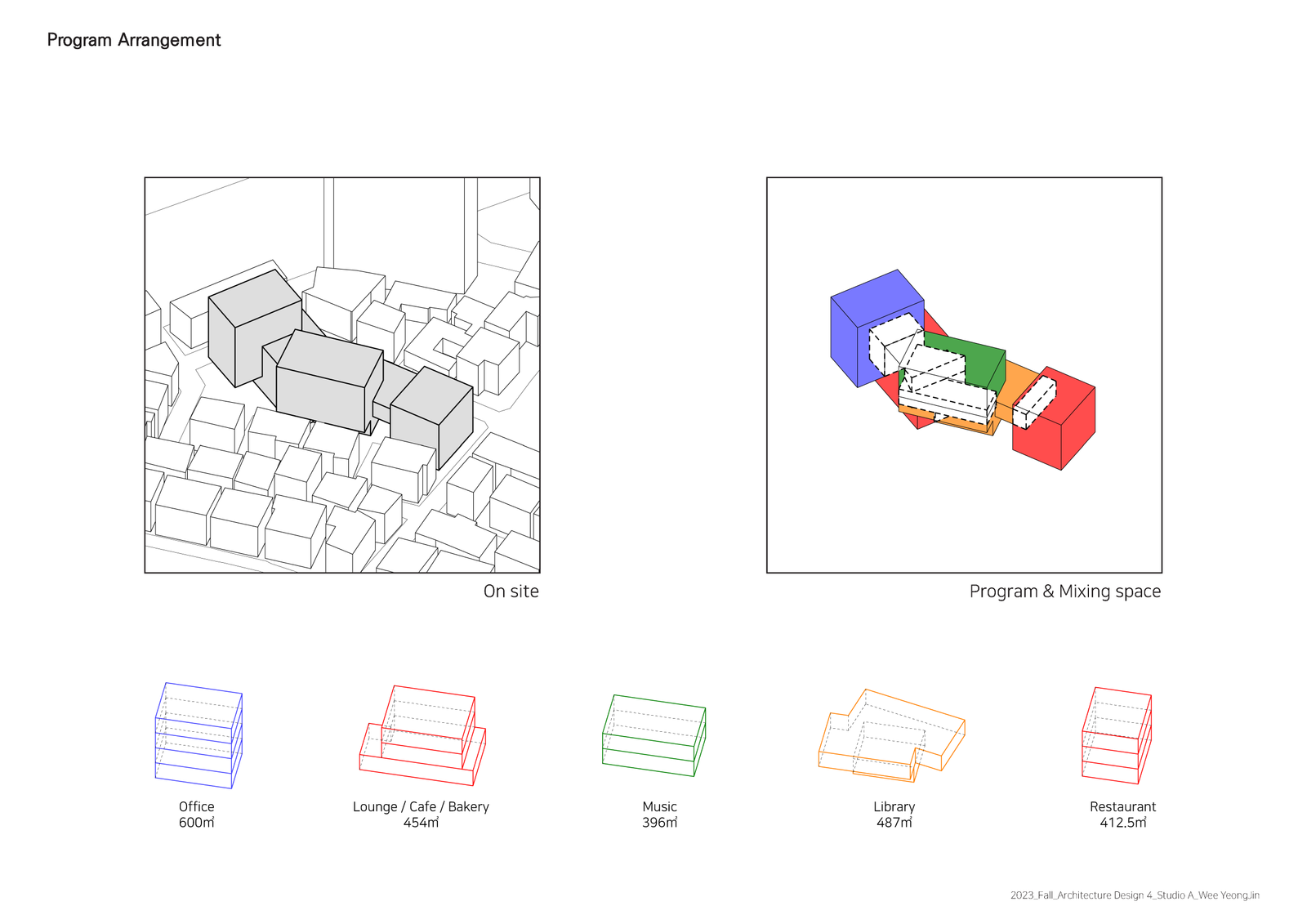 Program Arrangement

On site

Program & Mixing space

Office
600㎡

Lounge / Cafe / Bakery
454㎡

Music
396㎡

Library
487㎡

Restaurant
412.5㎡

2023_Fall_Architecture Design 4_Studio A_Wee Yeong.Jin