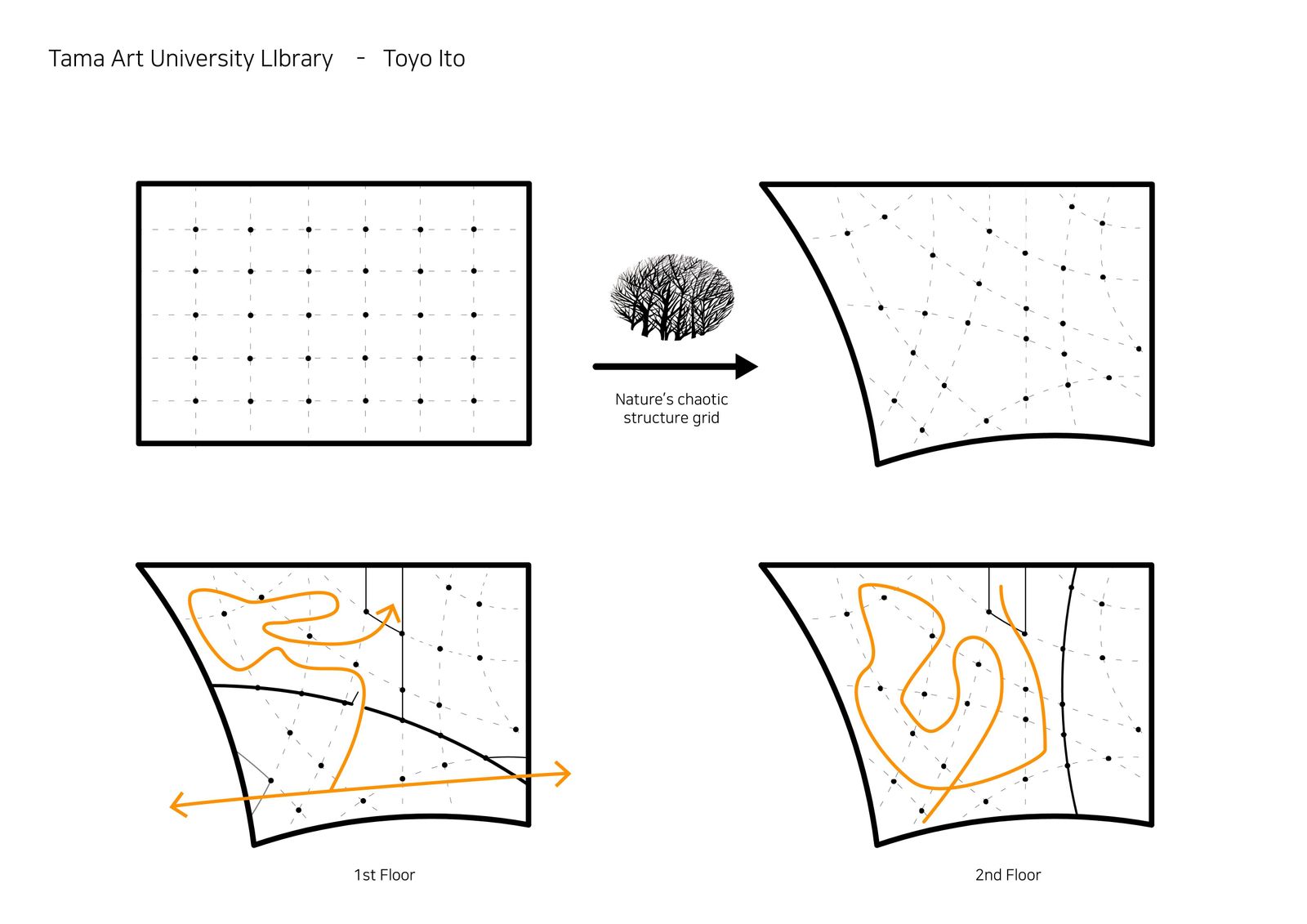 Tama Art University LIbrary - Toyo Ito

Nature's chaotic structure grid

1st Floor

2nd Floor