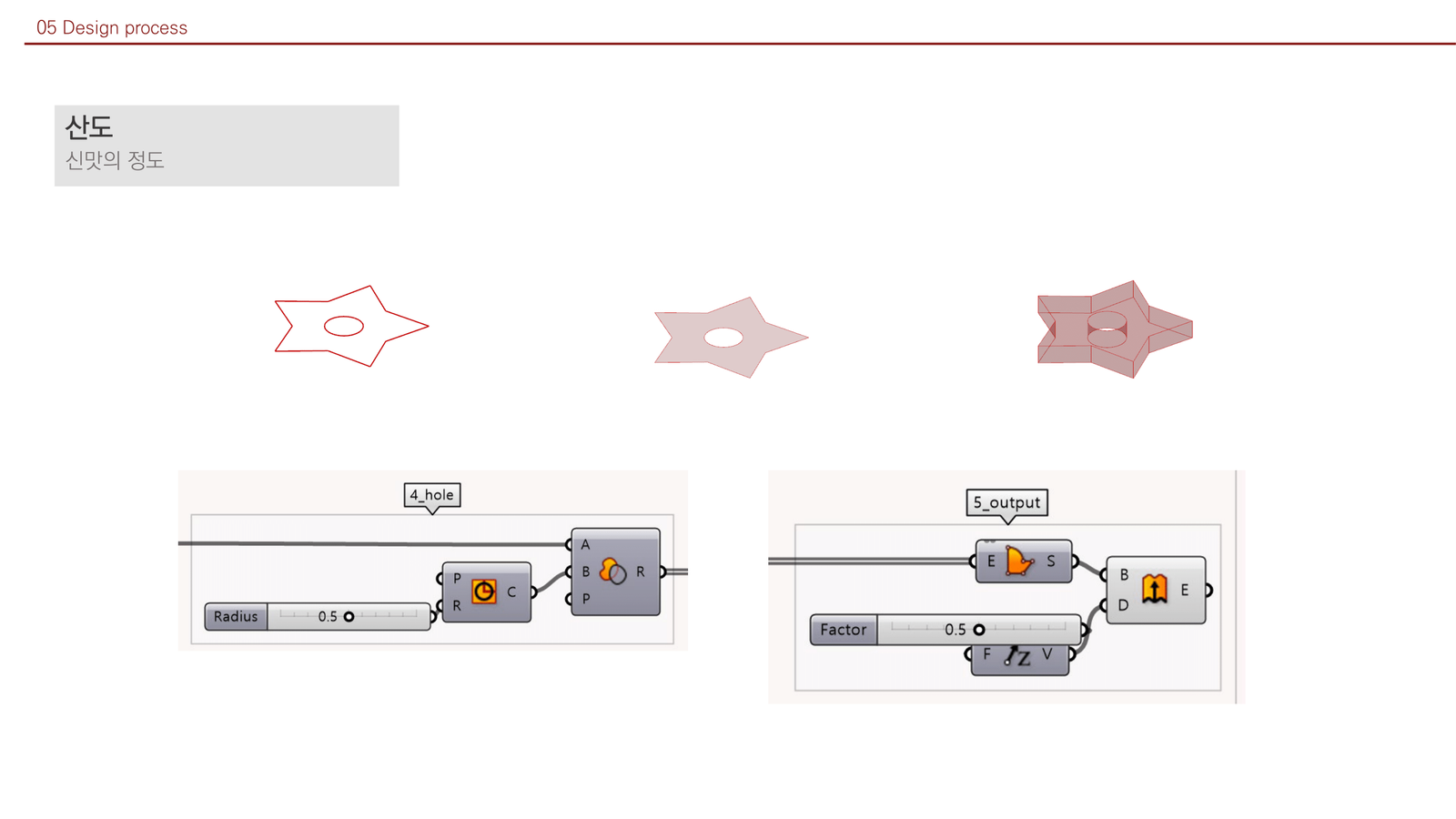 05 Design process

산도
신맛의 정도

4_hole

A
B
P
R
P
R
C
Radius 0.5

5_output

E
S
B
D
E
Factor 0.5
F
V