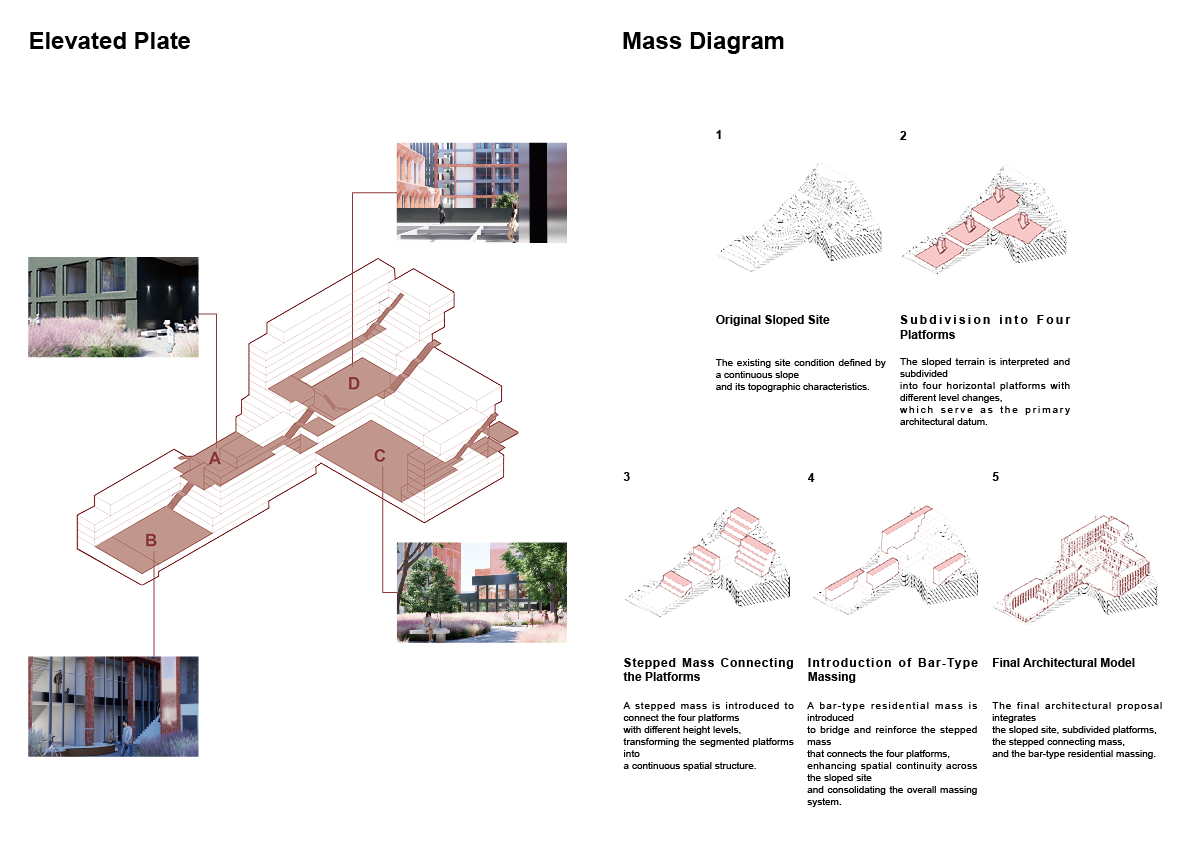 Elevated Plate

D

A

C

B

Mass Diagram

1

Original Sloped Site

The existing site condition defined by a continuous slope and its topographic characteristics.

2

Subdivision into Four Platforms

The sloped terrain is interpreted and subdivided into four horizontal platforms with different level changes, which serve as the primary architectural datum.

3

Stepped Mass Connecting the Platforms

A stepped mass is introduced to connect the four platforms with different height levels, transforming the segmented platforms into a continuous spatial structure.

4

Introduction of Bar-Type Massing

A bar-type residential mass is introduced to bridge and reinforce the stepped mass that connects the four platforms, enhancing spatial continuity across the sloped site and consolidating the overall massing system.

5

Final Architectural Model

The final architectural proposal integrates the sloped site, subdivided platforms, the stepped connecting mass, and the bar-type residential massing.