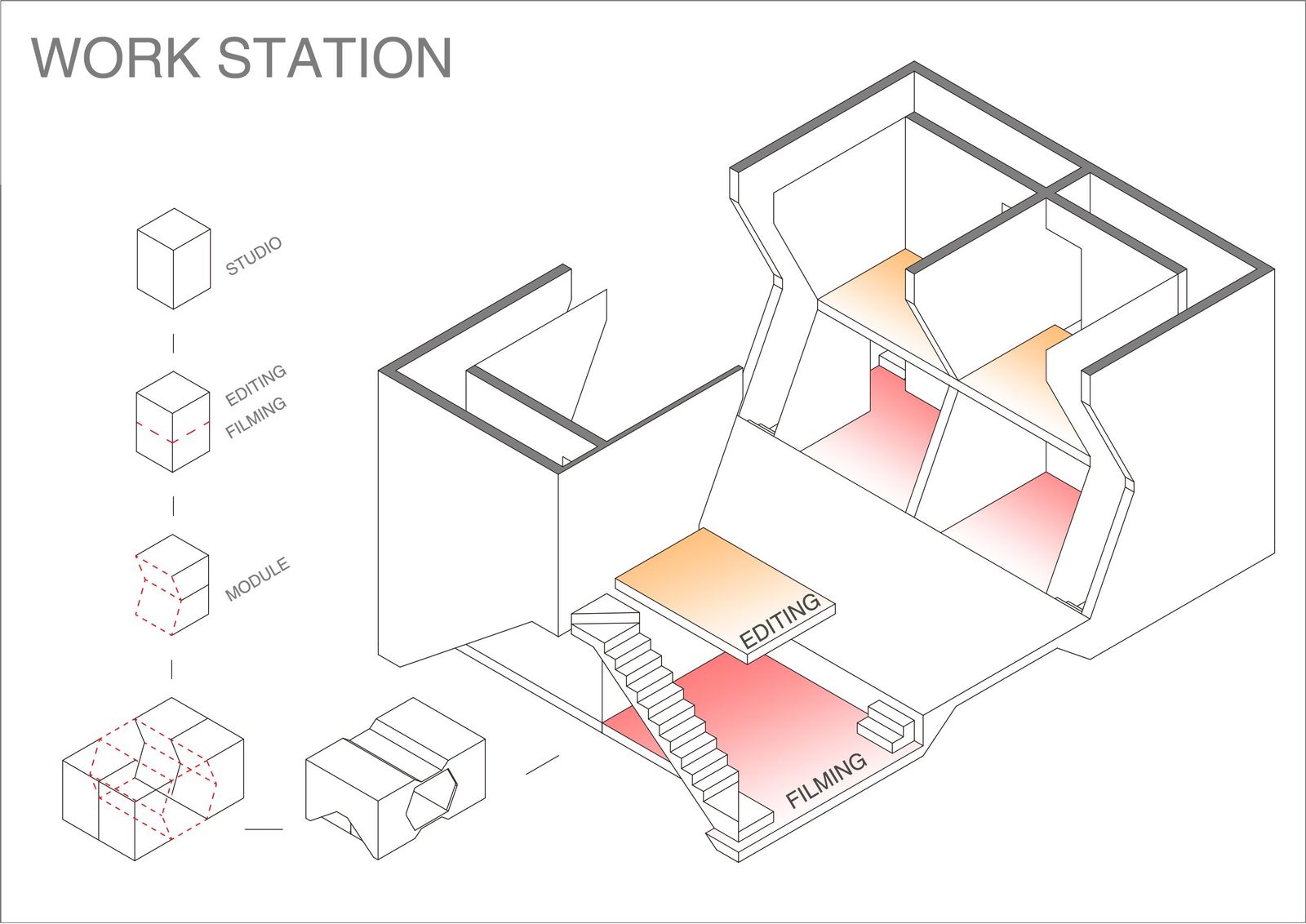 WORK STATION

STUDIO

EDITING
FILMING

MODULE

EDITING

FILMING