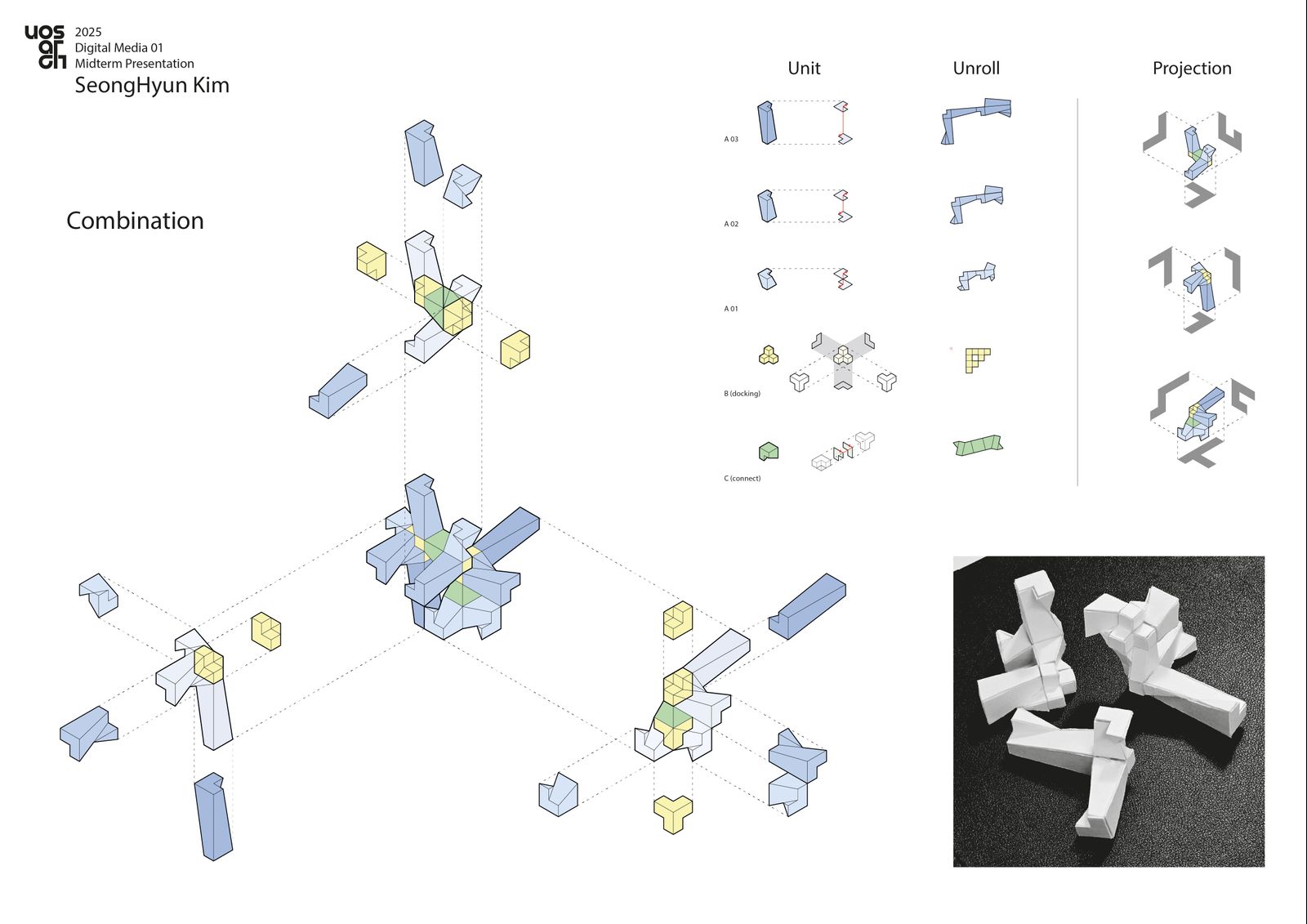 uos arch

2025
Digital Media 01
Midterm Presentation
SeongHyun Kim

Combination

Unit

Unroll

Projection

A 03

A 02

A 01

B (docking)

C (connect)