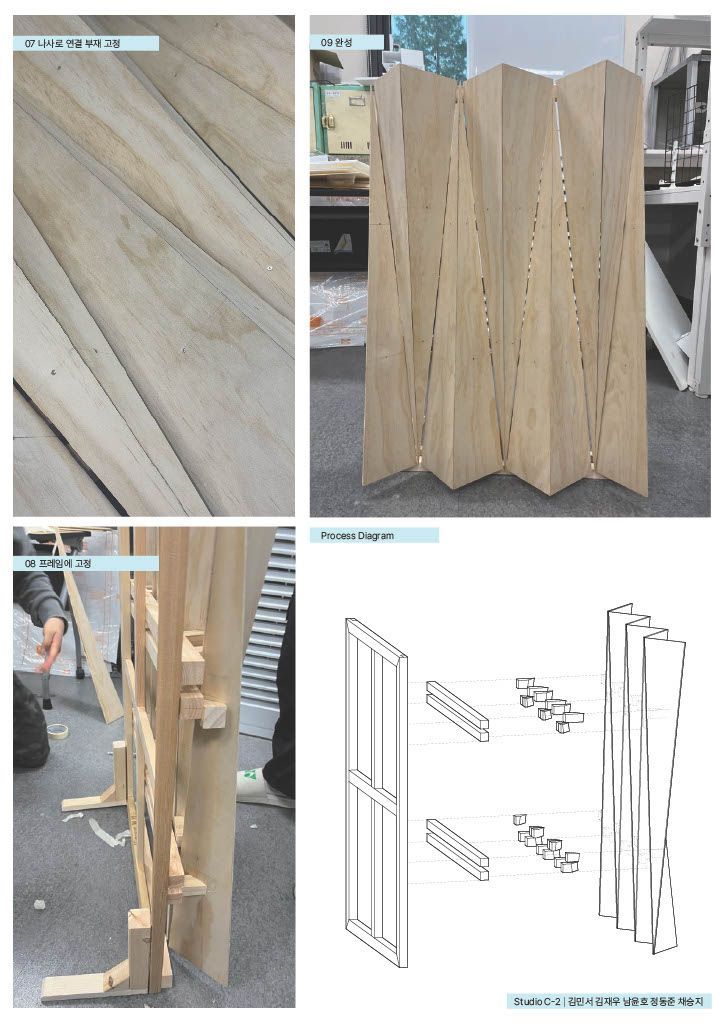 07 나사로 연결 부재 고정

09 완성

08 프레임에 고정

Process Diagram

Studio C-2 | 김민서 김재우 남윤호 정동준 채승지