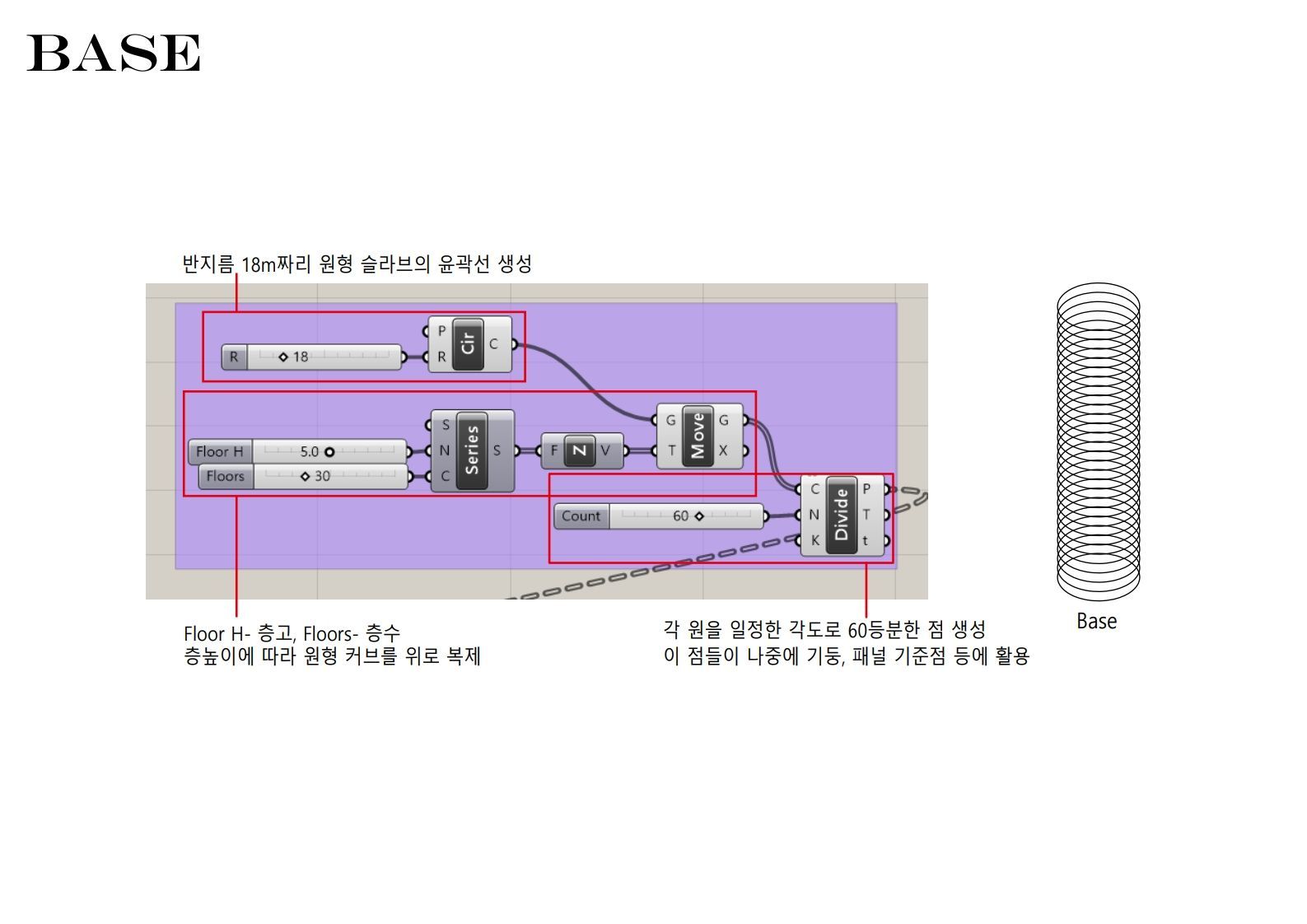 BASE

반지름 18m짜리 원형 슬라브의 윤곽선 생성

R 18

P R Cir C

Floor H 5.0

Floors 30

S N C Series S

F Z V

G T Move G X

Count 60

C N K Divide P T t

Floor H- 층고, Floors- 층수
층높이에 따라 원형 커브를 위로 복제

각 원을 일정한 각도로 60등분한 점 생성
이 점들이 나중에 기둥, 패널 기준점 등에 활용

Base