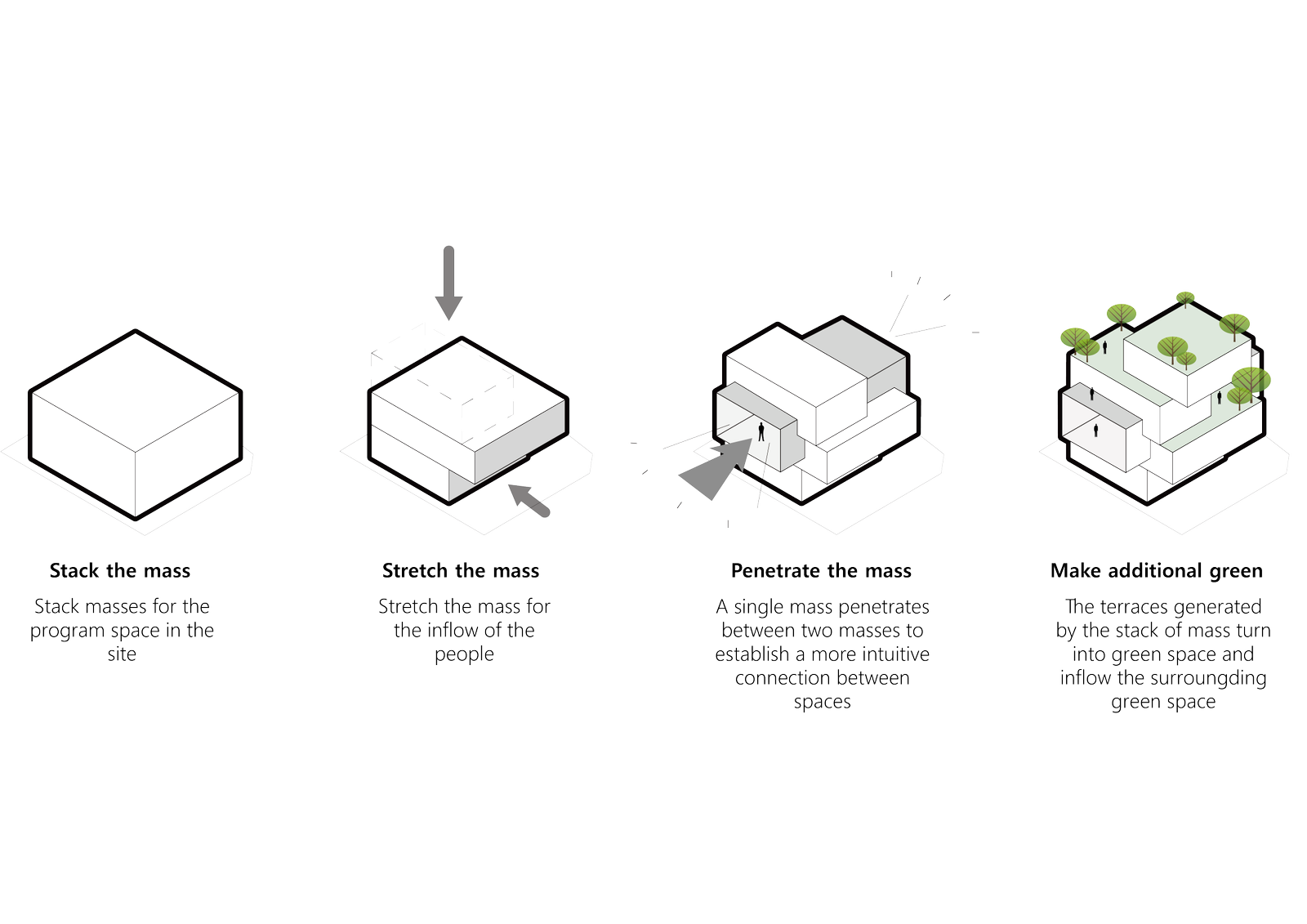 Stack the mass

Stack masses for the program space in the site

Stretch the mass

Stretch the mass for the inflow of the people

Penetrate the mass

A single mass penetrates between two masses to establish a more intuitive connection between spaces

Make additional green

The terraces generated by the stack of mass turn into green space and inflow the surroungding green space